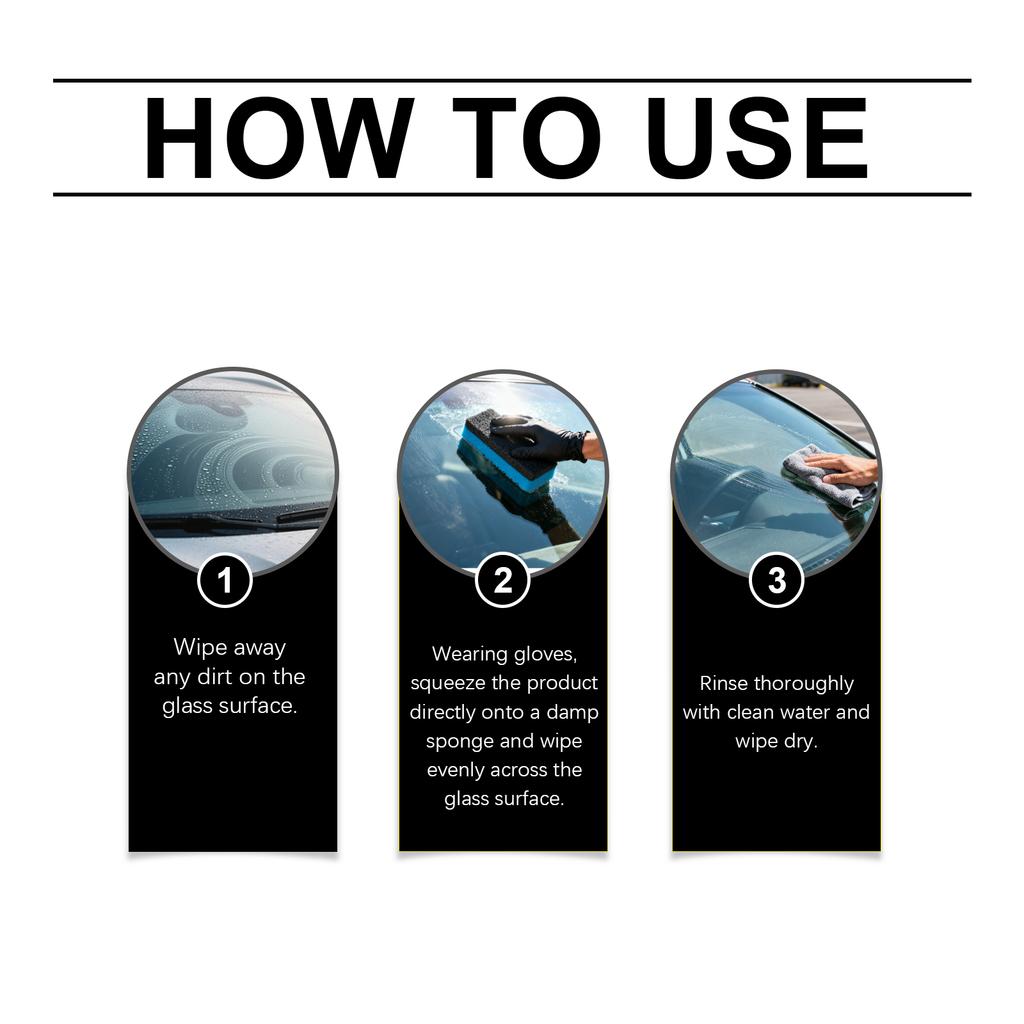 HOW TO USE

1

Wipe away any dirt on the glass surface.

2

Wearing gloves, squeeze the product directly onto a damp sponge and wipe evenly across the glass surface.

3

Rinse thoroughly with clean water and wipe dry.