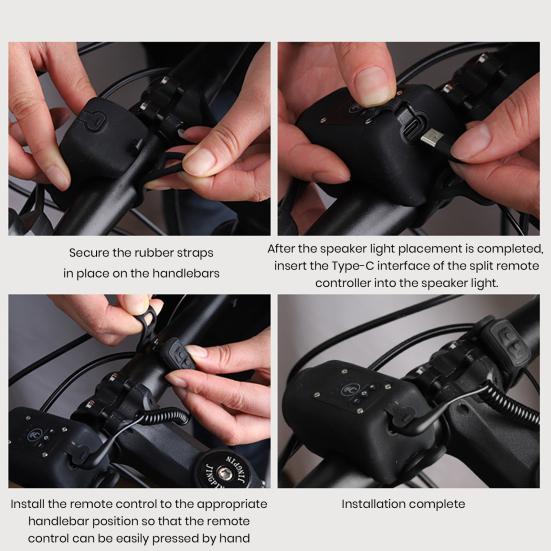 Secure the rubber straps in place on the handlebars

After the speaker light placement is completed, insert the Type-C interface of the split remote controller into the speaker light.

JINGPIN

Install the remote control to the appropriate handlebar position so that the remote control can be easily pressed by hand

Installation complete