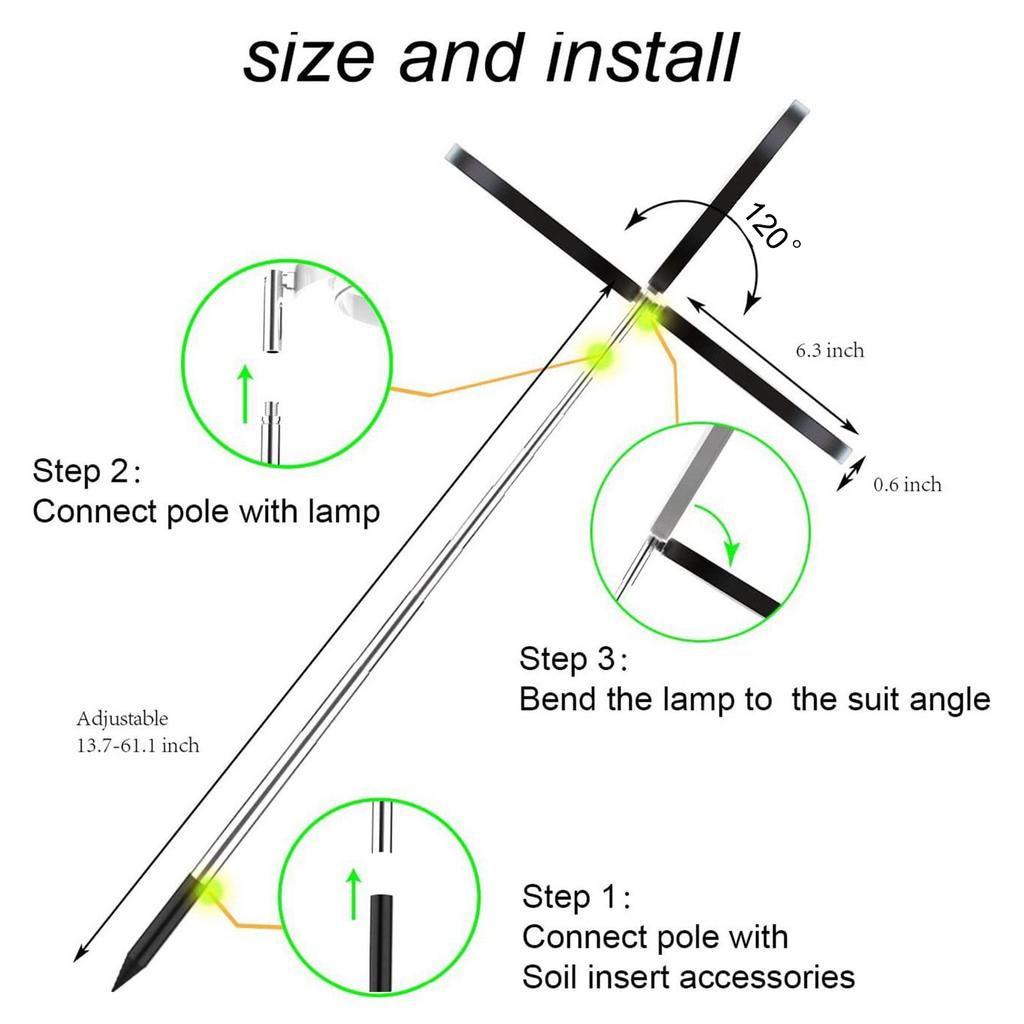 size and install

120°

6.3 inch

0.6 inch

Step 2：
Connect pole with lamp

Step 3：
Bend the lamp to  the suit angle

Adjustable
13.7-61.1 inch

Step 1：
Connect pole with
Soil insert accessories