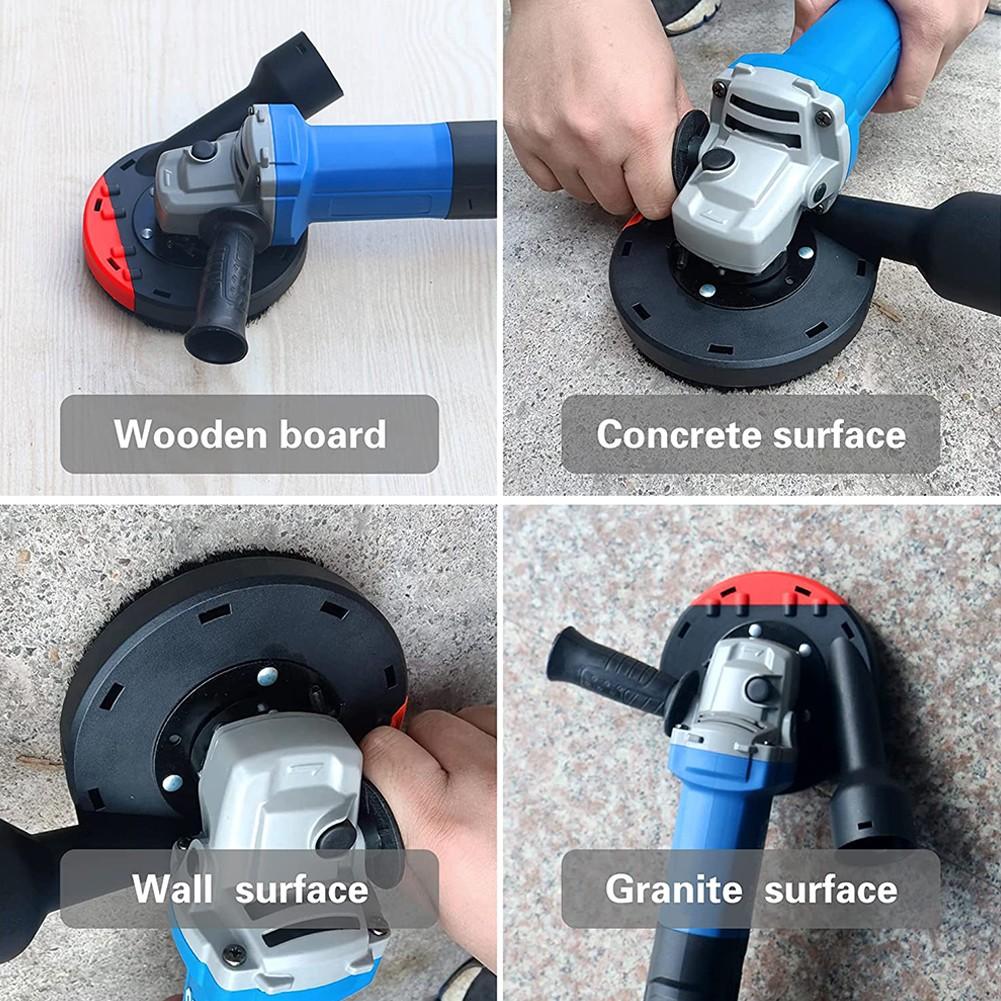 Wooden board

Concrete surface

Wall surface

Granite surface