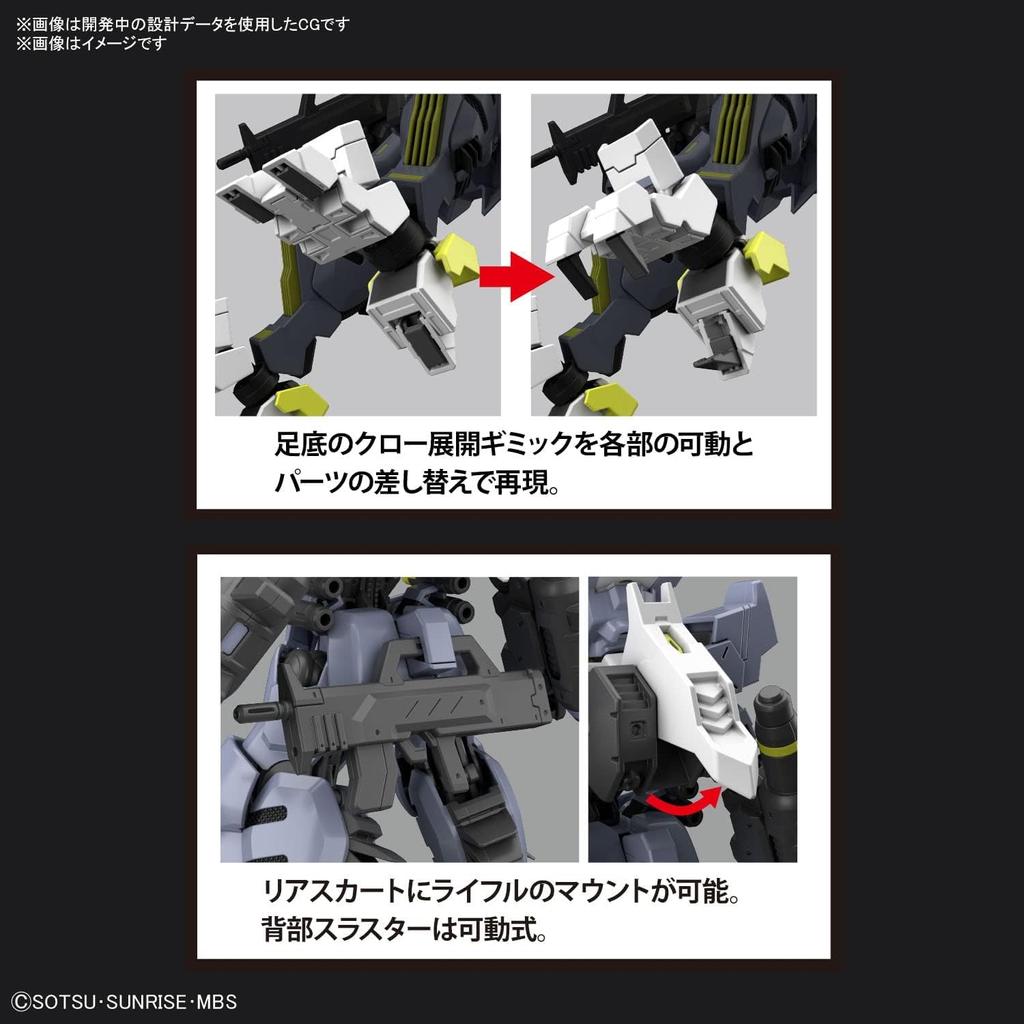 ※画像は開発中の設計データを使用したCGです
※画像はイメージです

足底のクロー展開ギミックを各部の可動とパーツの差し替えで再現。

リアスカートにライフルのマウントが可能。
背部スラスターは可動式。

©SOTSU･SUNRISE･MBS