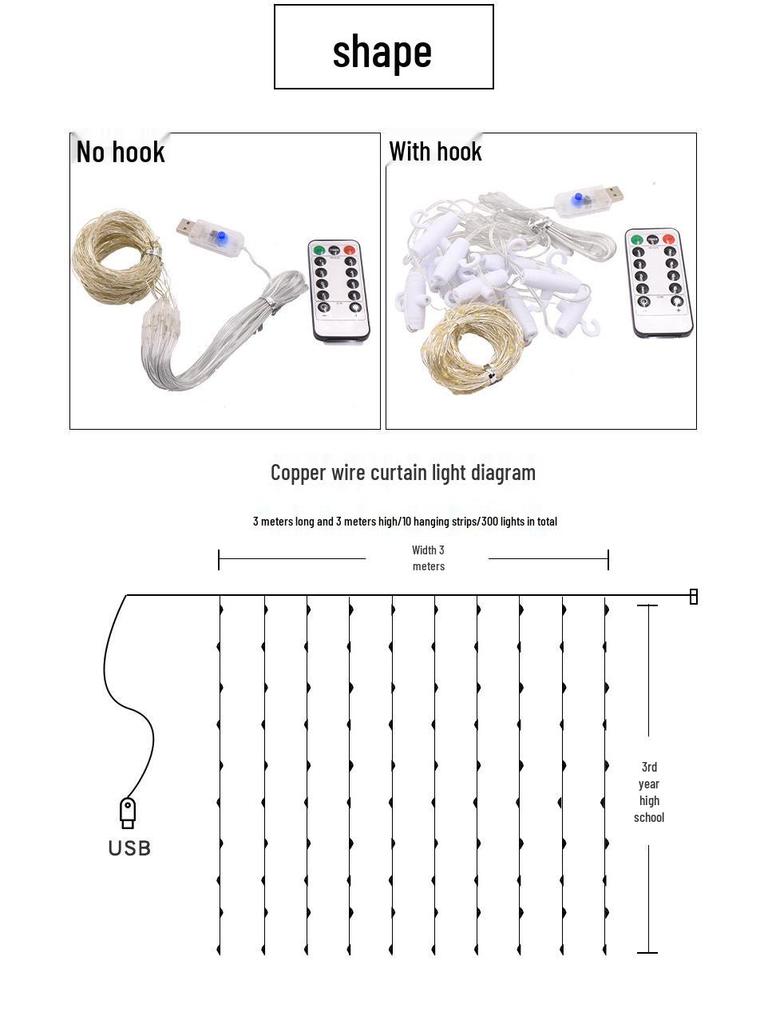 shape

No hook

With hook

Copper wire curtain light diagram

3 meters long and 3 meters high/10 hanging strips/300 lights in total

Width 3 meters

3rd year high school

USB