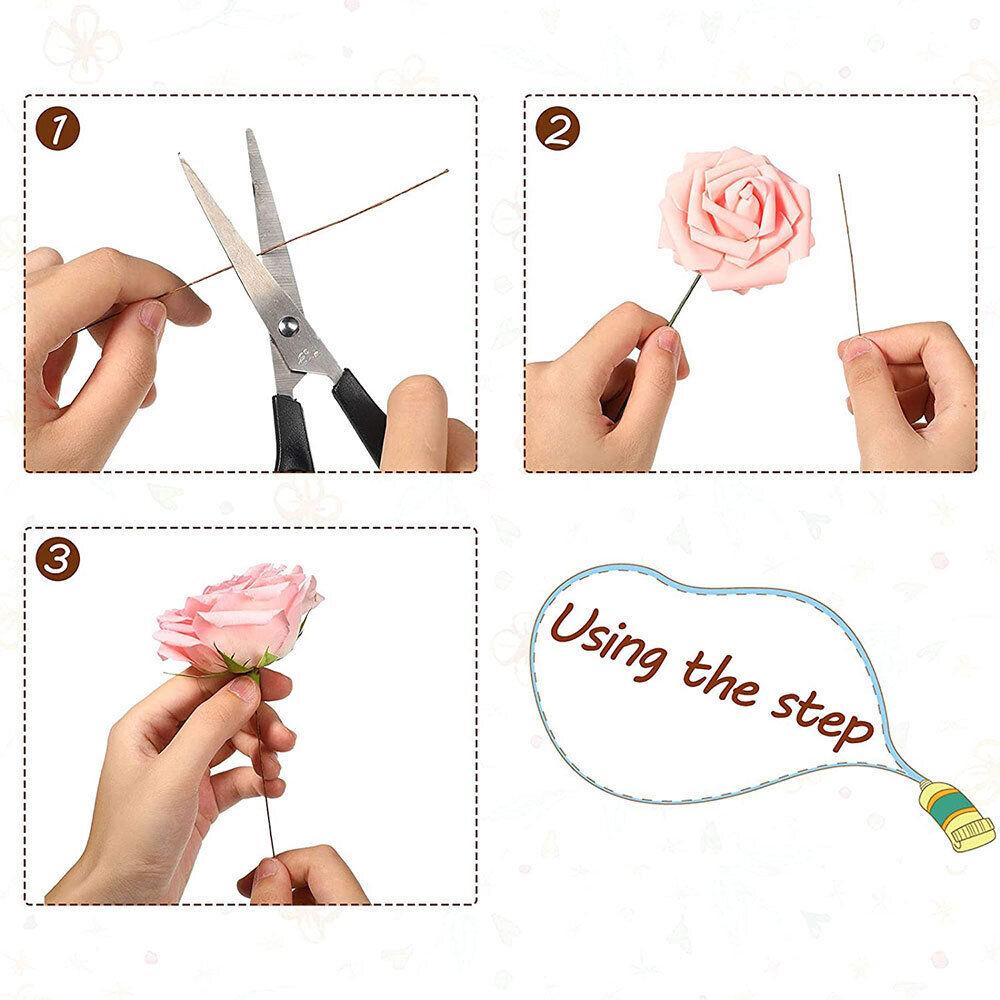 1

2

3

Using the step