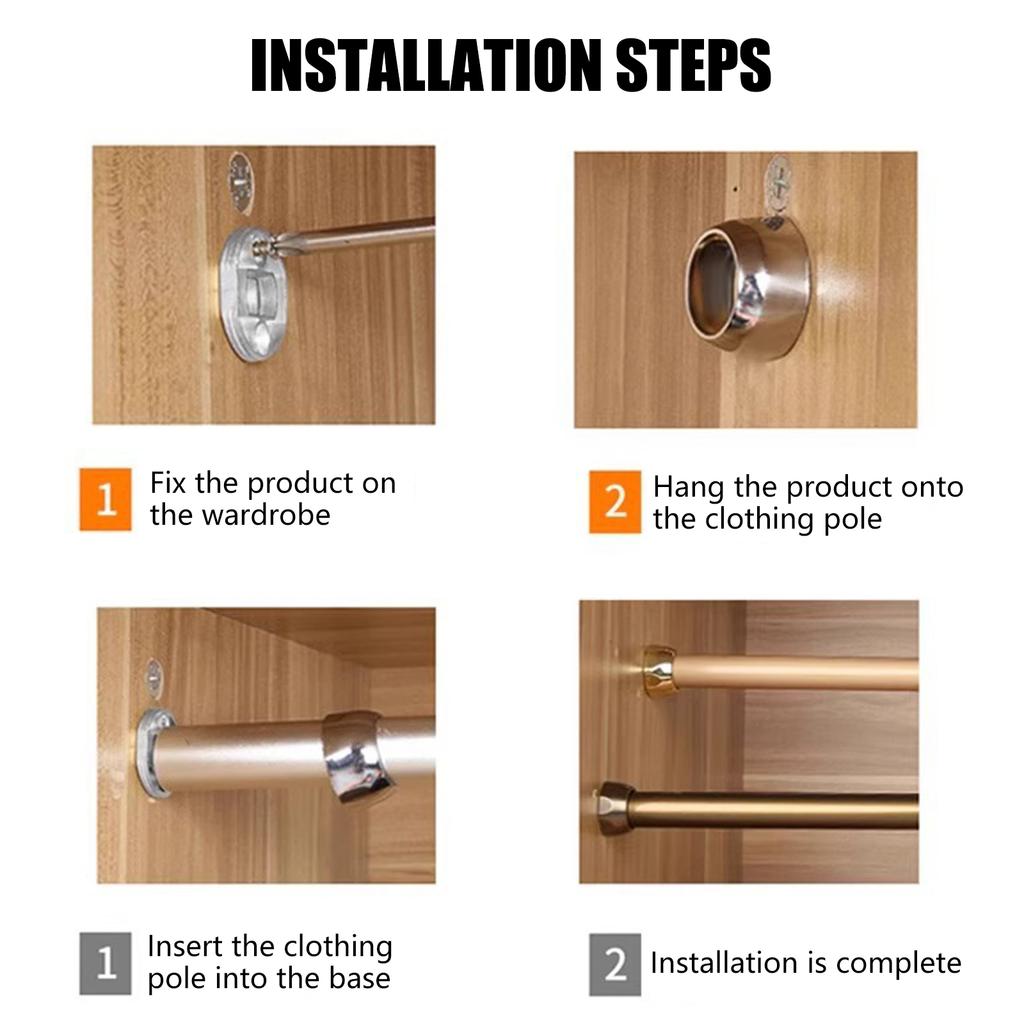 INSTALLATION STEPS

1 Fix the product on the wardrobe

2 Hang the product onto the clothing pole

1 Insert the clothing pole into the base

2 Installation is complete