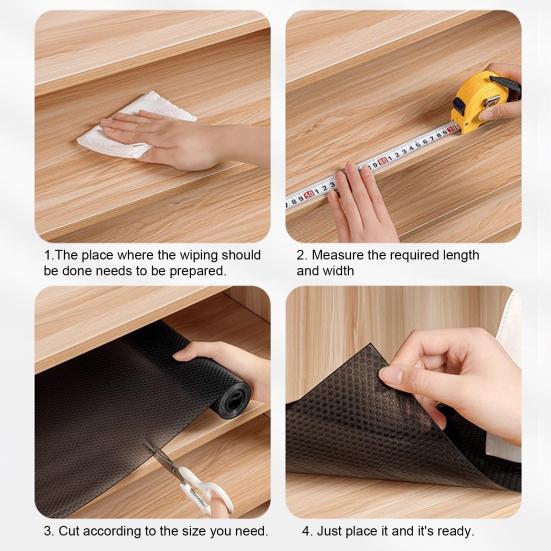 1.The place where the wiping should be done needs to be prepared.

2. Measure the required length and width

3. Cut according to the size you need.

4. Just place it and it's ready.