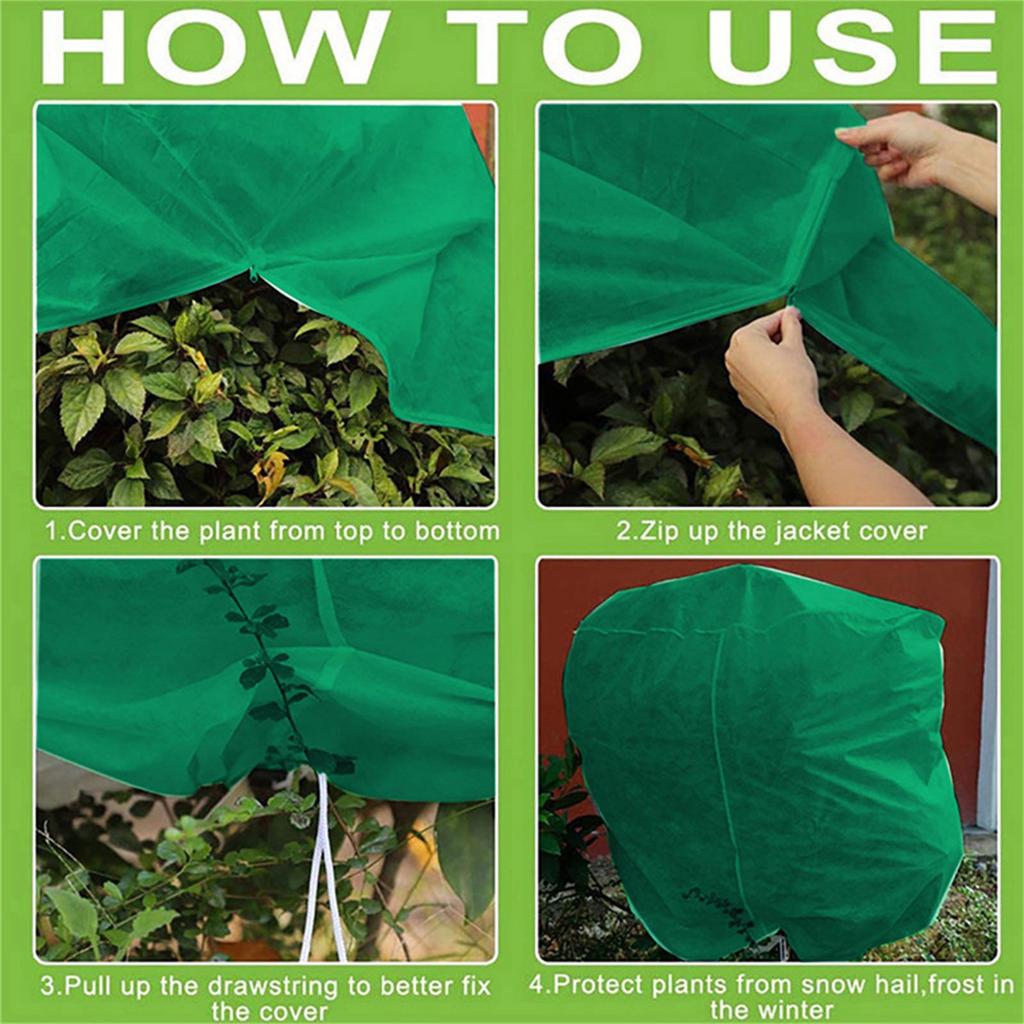 HOW TO USE

1.Cover the plant from top to bottom

2.Zip up the jacket cover

3.Pull up the drawstring to better fix the cover

4.Protect plants from snow hail,frost in the winter