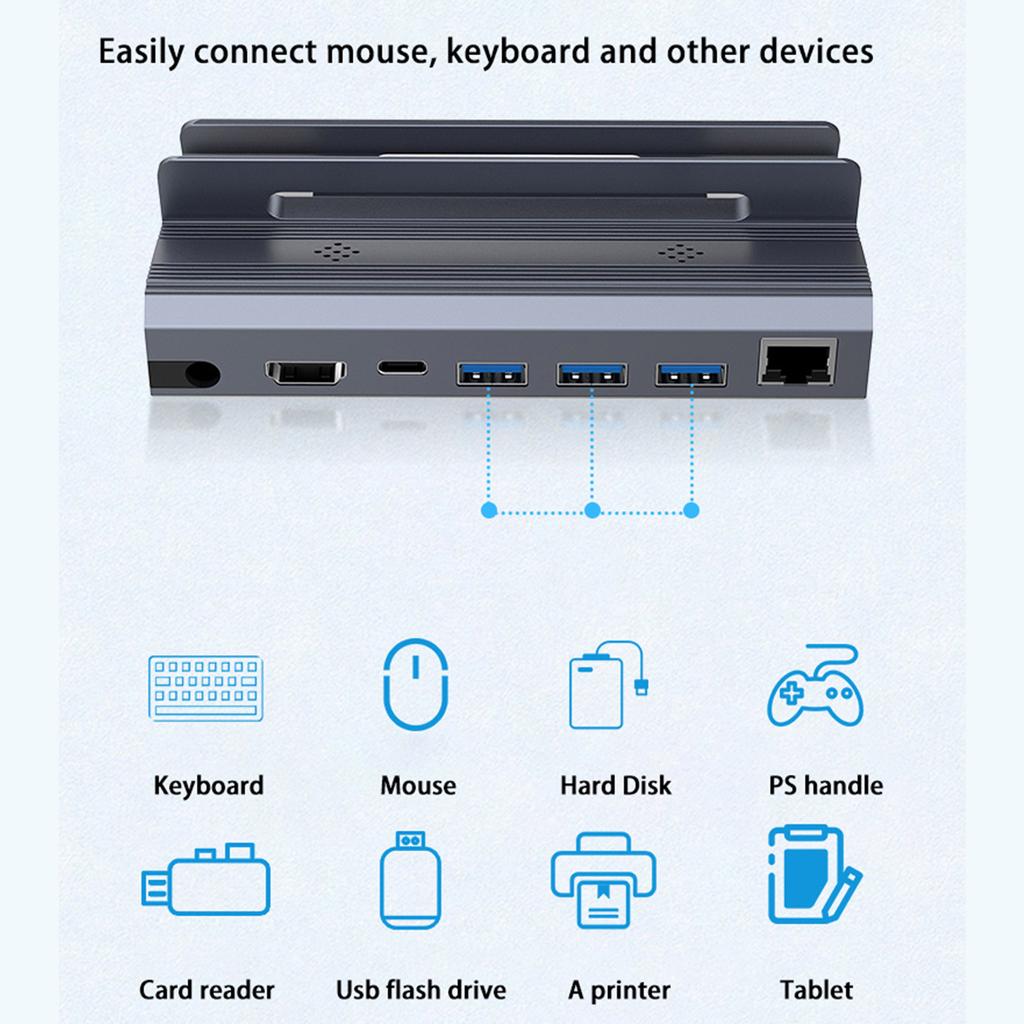 Easily connect mouse, keyboard and other devices

Keyboard

Mouse

Hard Disk

PS handle

Card reader

Usb flash drive

A printer

Tablet