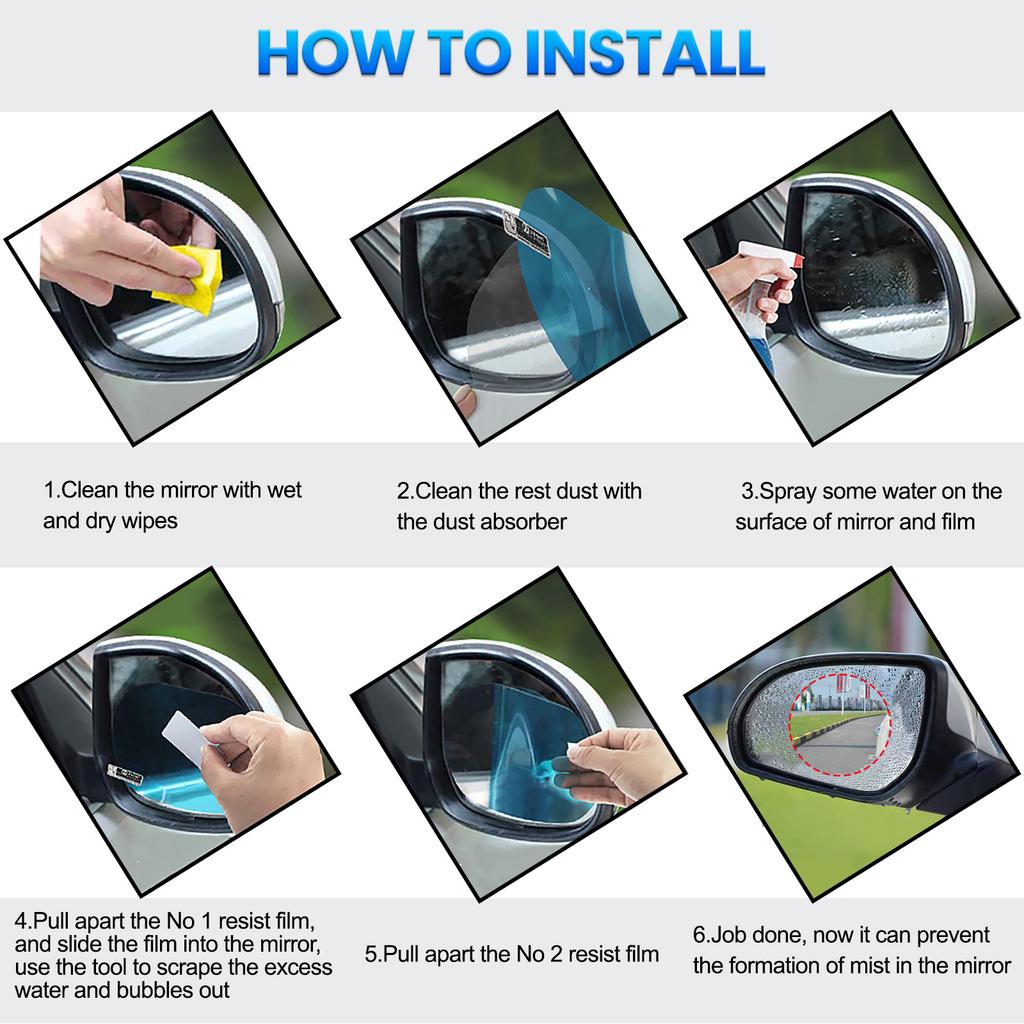 HOW TO INSTALL

1.Clean the mirror with wet and dry wipes

2.Clean the rest dust with the dust absorber

3.Spray some water on the surface of mirror and film

4.Pull apart the No 1 resist film, and slide the film into the mirror, use the tool to scrape the excess water and bubbles out

5.Pull apart the No 2 resist film

6.Job done, now it can prevent the formation of mist in the mirror