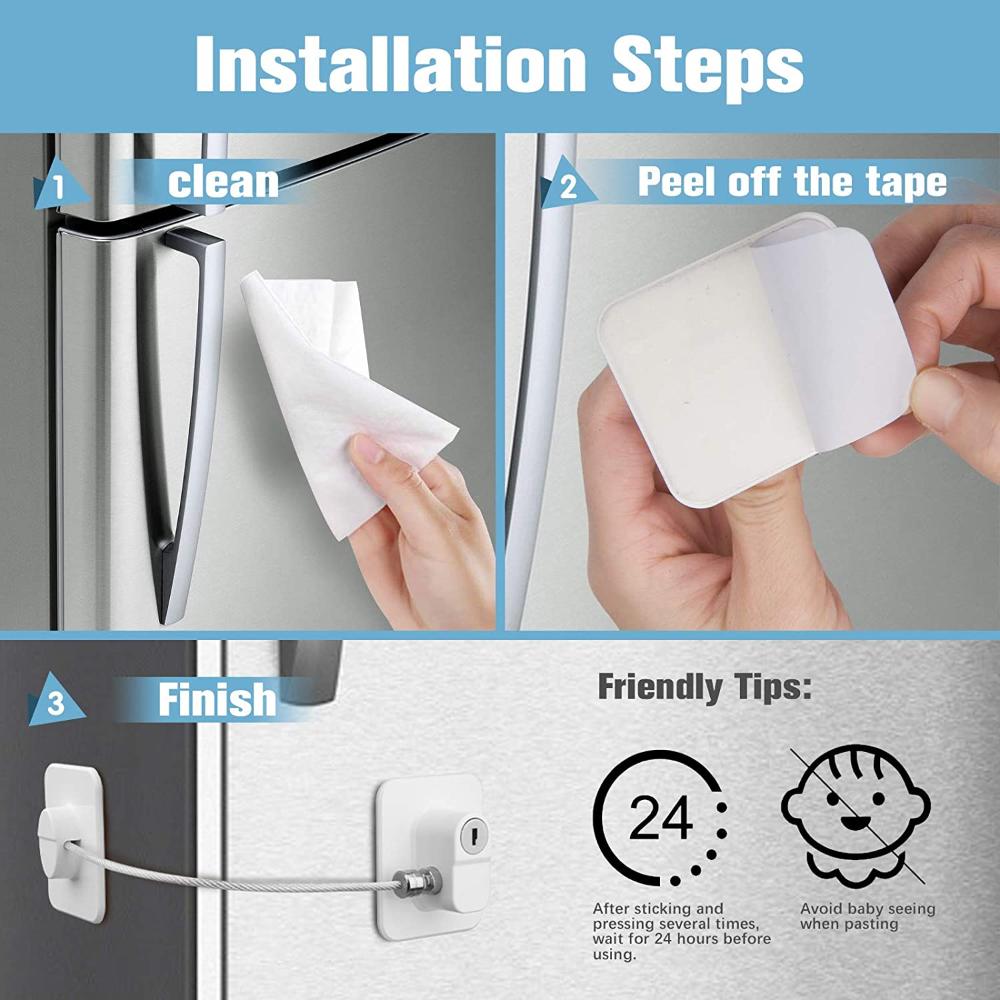 Installation Steps

1 clean

2 Peel off the tape

3 Finish

Friendly Tips:

24

After sticking and pressing several times, wait for 24 hours before using.

Avoid baby seeing when pasting