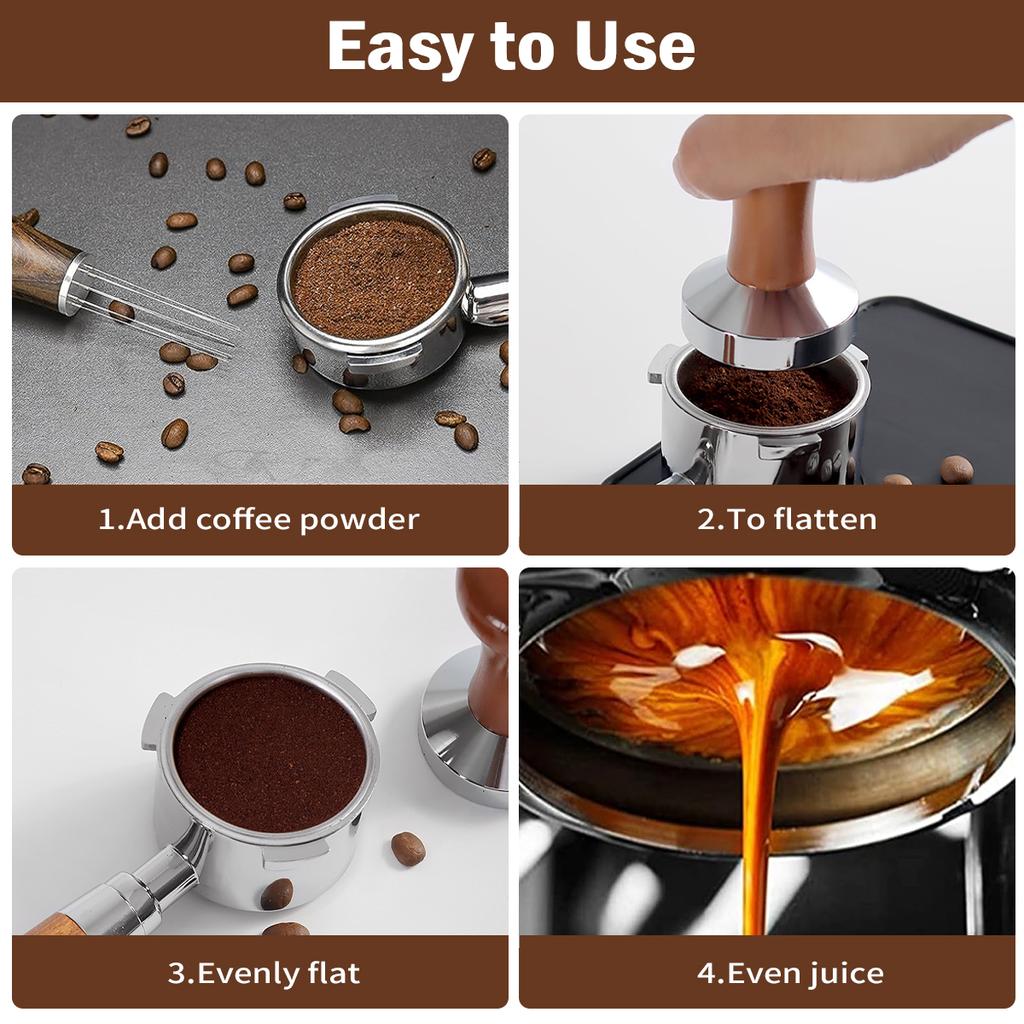 Easy to Use

1.Add coffee powder

2.To flatten

3.Evenly flat

4.Even juice