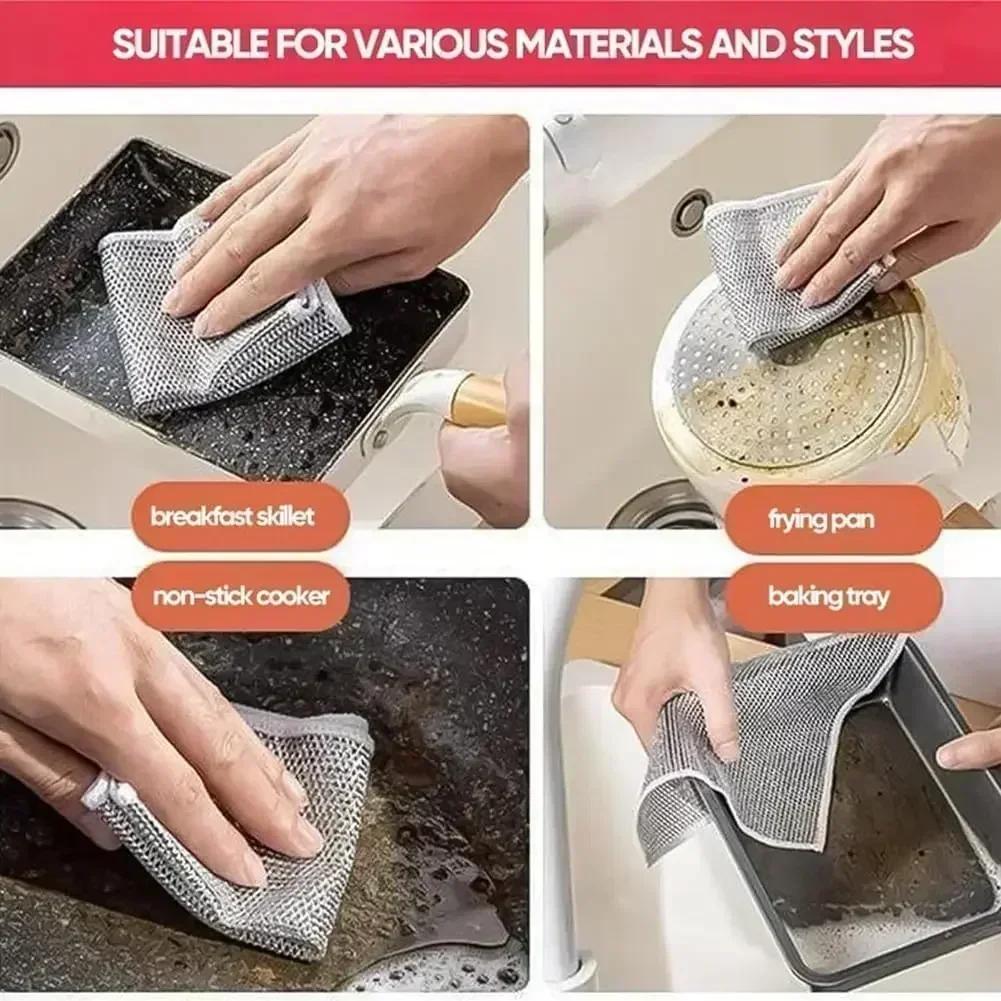 SUITABLE FOR VARIOUS MATERIALS AND STYLES

breakfast skillet

frying pan

non-stick cooker

baking tray