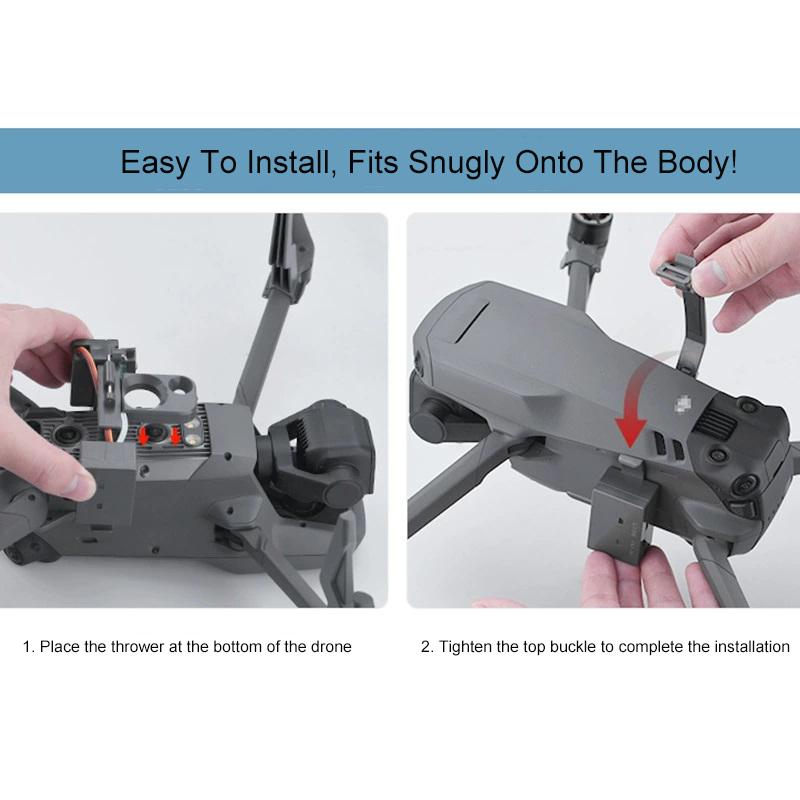 Easy To Install, Fits Snugly Onto The Body!

1. Place the thrower at the bottom of the drone

2. Tighten the top buckle to complete the installation