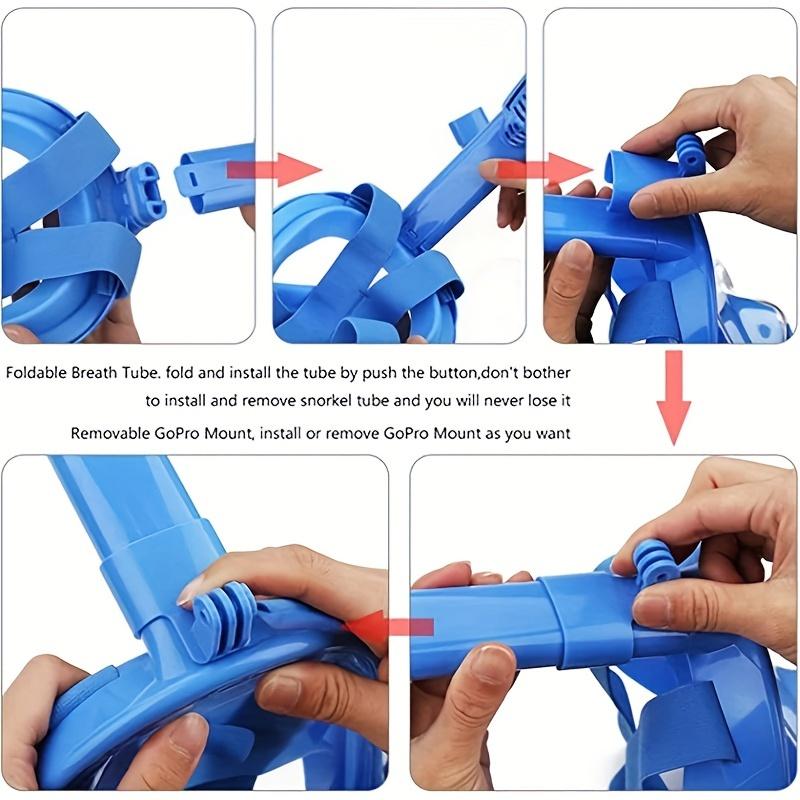 Foldable Breath Tube. fold and install the tube by push the button,don't bother to install and remove snorkel tube and you will never lose it

Removable GoPro Mount, install or remove GoPro Mount as you want