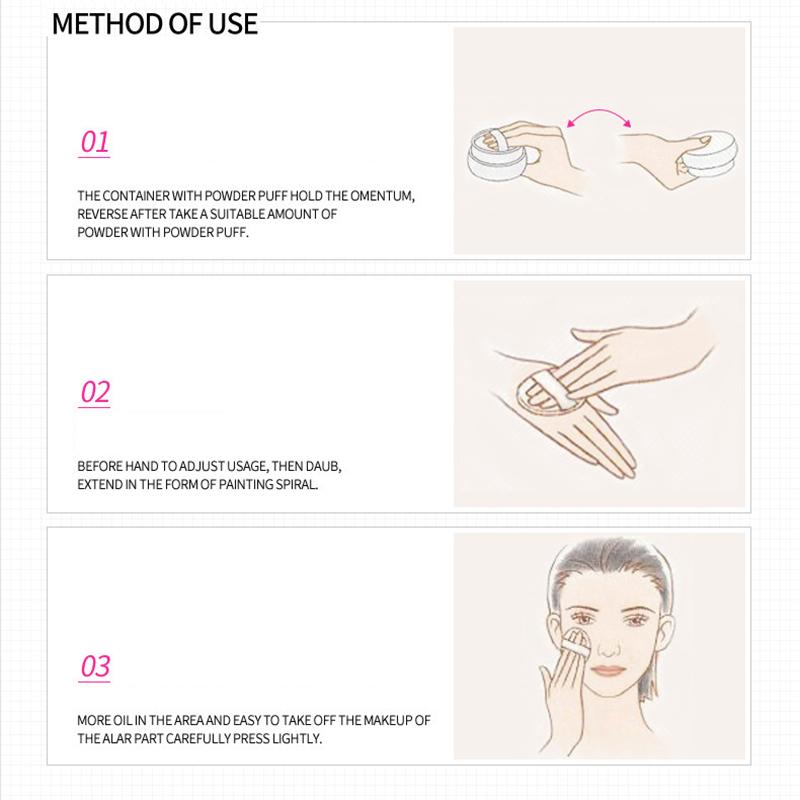 METHOD OF USE

01

THE CONTAINER WITH POWDER PUFF HOLD THE OMENTUM, REVERSE AFTER TAKE A SUITABLE AMOUNT OF POWDER WITH POWDER PUFF.

02

BEFORE HAND TO ADJUST USAGE, THEN DAUB, EXTEND IN THE FORM OF PAINTING SPIRAL.

03

MORE OIL IN THE AREA AND EASY TO TAKE OFF THE MAKEUP OF THE ALAR PART CAREFULLY PRESS LIGHTLY.