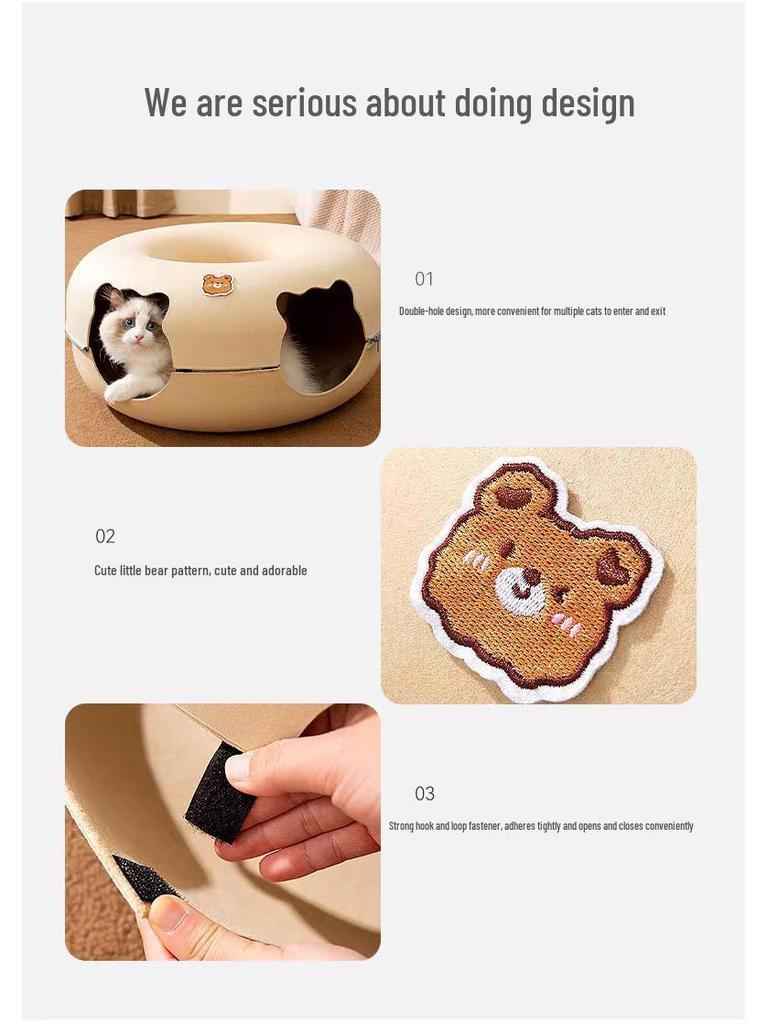 We are serious about doing design

01

Double-hole design, more convenient for multiple cats to enter and exit

02

Cute little bear pattern, cute and adorable

03

Strong hook and loop fastener, adheres tightly and opens and closes conveniently