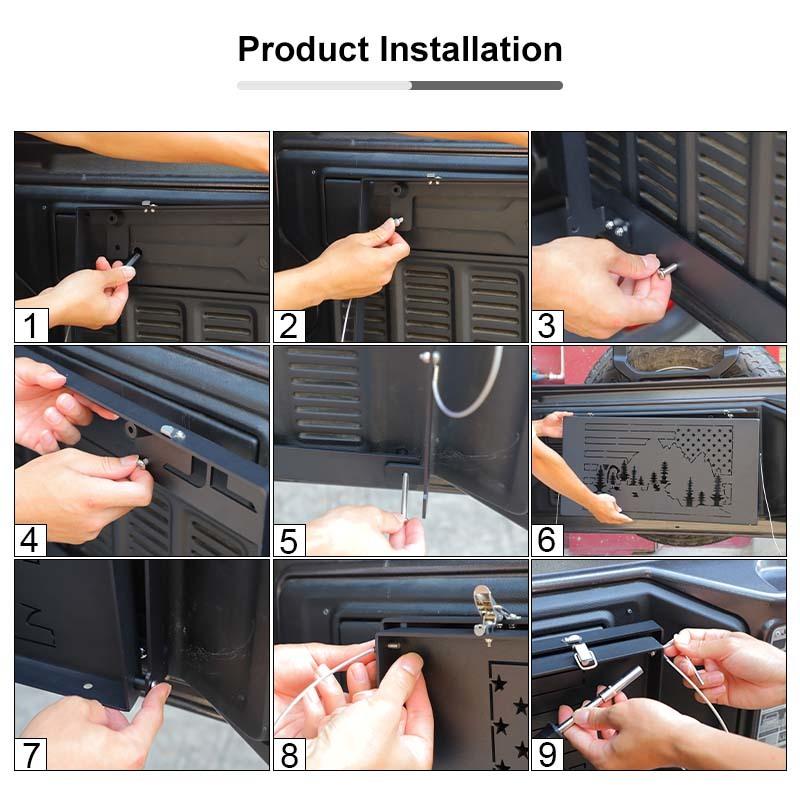 Product Installation

1

2

3

4

5

6

7

8

9