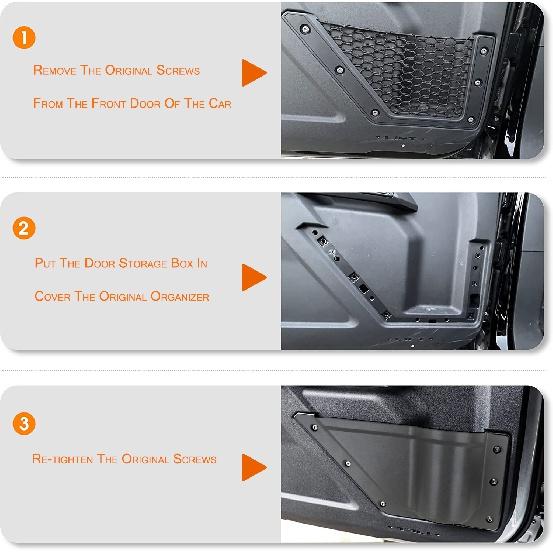 1

Remove The Original Screws

From The Front Door Of The Car

2

Put The Door Storage Box In

Cover The Original Organizer

3

Re-tighten The Original Screws