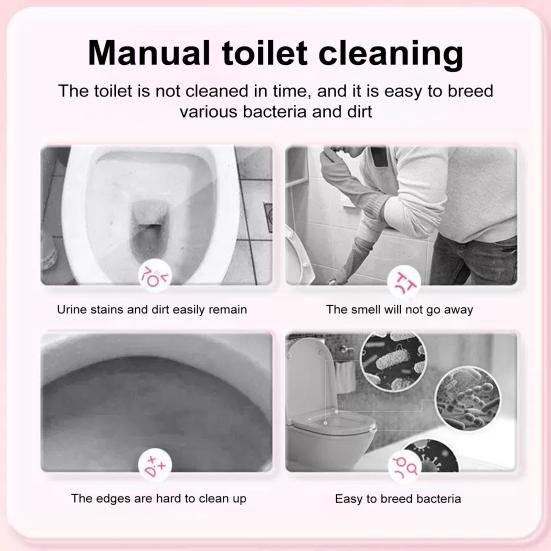 Manual toilet cleaning

The toilet is not cleaned in time, and it is easy to breed various bacteria and dirt

Urine stains and dirt easily remain

The smell will not go away

The edges are hard to clean up

Easy to breed bacteria