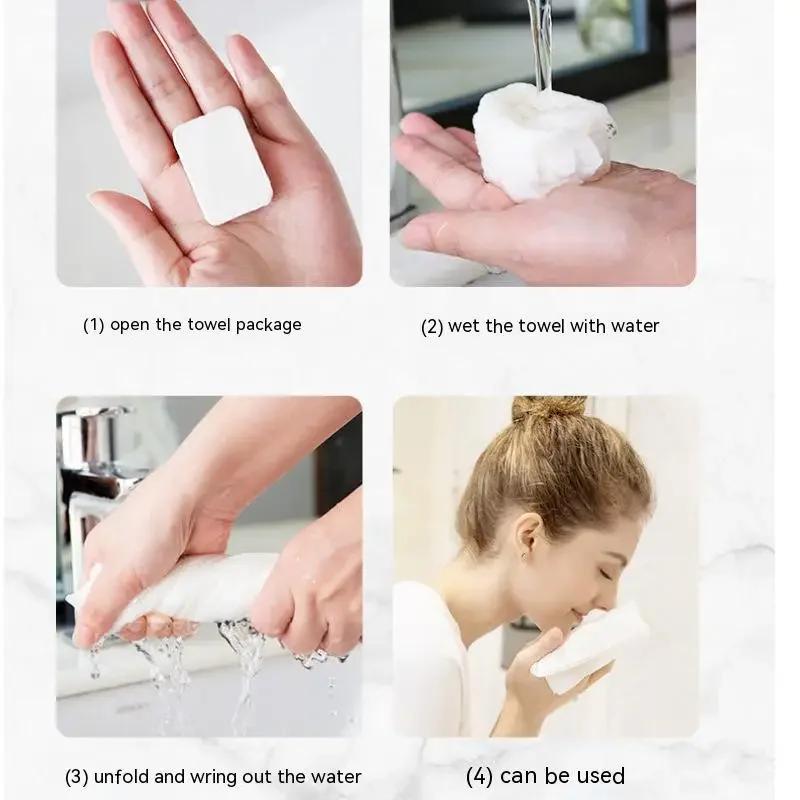 (1) open the towel package

(2) wet the towel with water

(3) unfold and wring out the water

(4) can be used