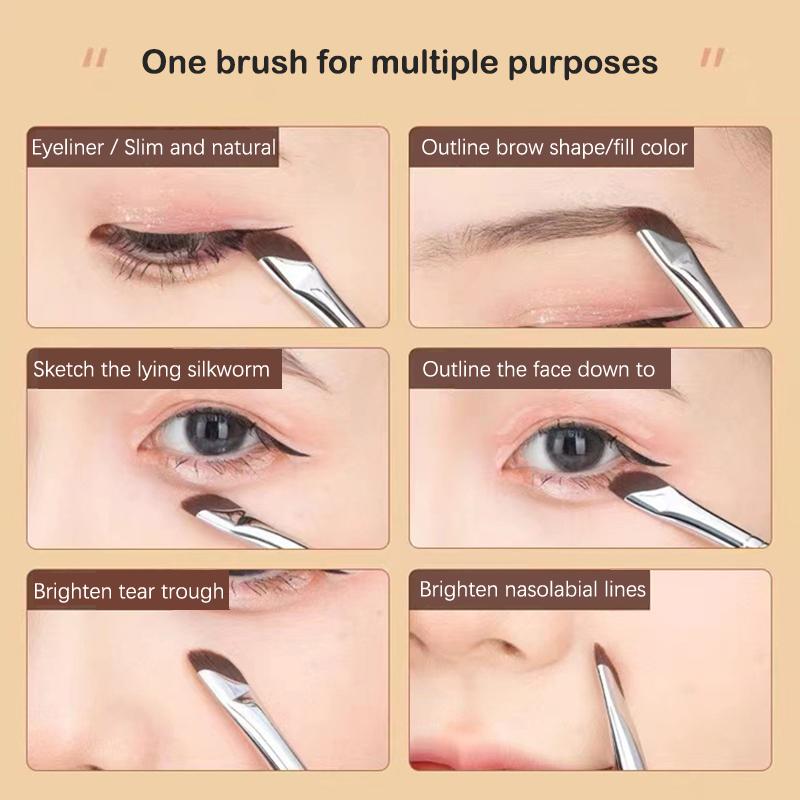 " One brush for multiple purposes "

Eyeliner / Slim and natural

Outline brow shape/fill color

Sketch the lying silkworm

Outline the face down to

Brighten tear trough

Brighten nasolabial lines