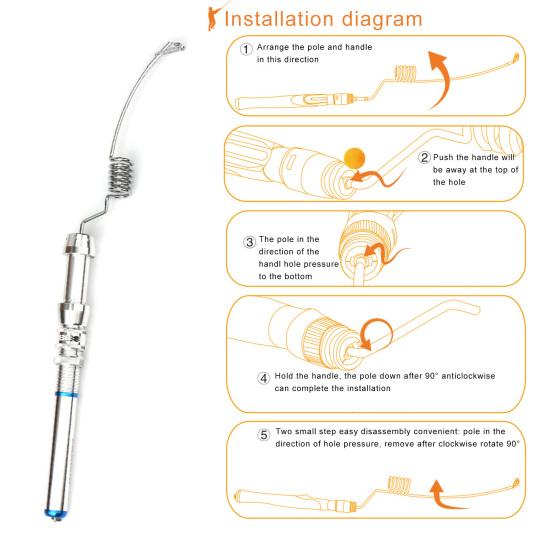 Installation diagram

1 Arrange the pole and handle in this direction

2 Push the handle will be away at the top of the hole

3 The pole in the direction of the handl hole pressure to the bottom

4 Hold the handle, the pole down after 90° anticlockwise can complete the installation

5 Two small step easy disassembly convenient: pole in the direction of hole pressure, remove after clockwise rotate 90°