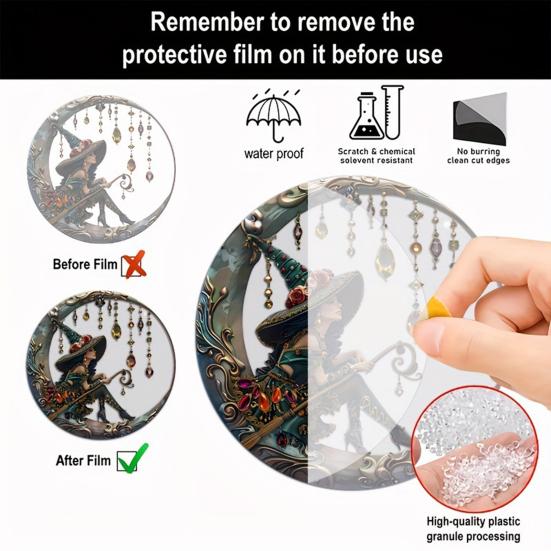 Remember to remove the protective film on it before use

water proof

Scratch & chemical solevent resistant

No burring clean cut edges

Before Film

After Film

High-quality plastic granule processing