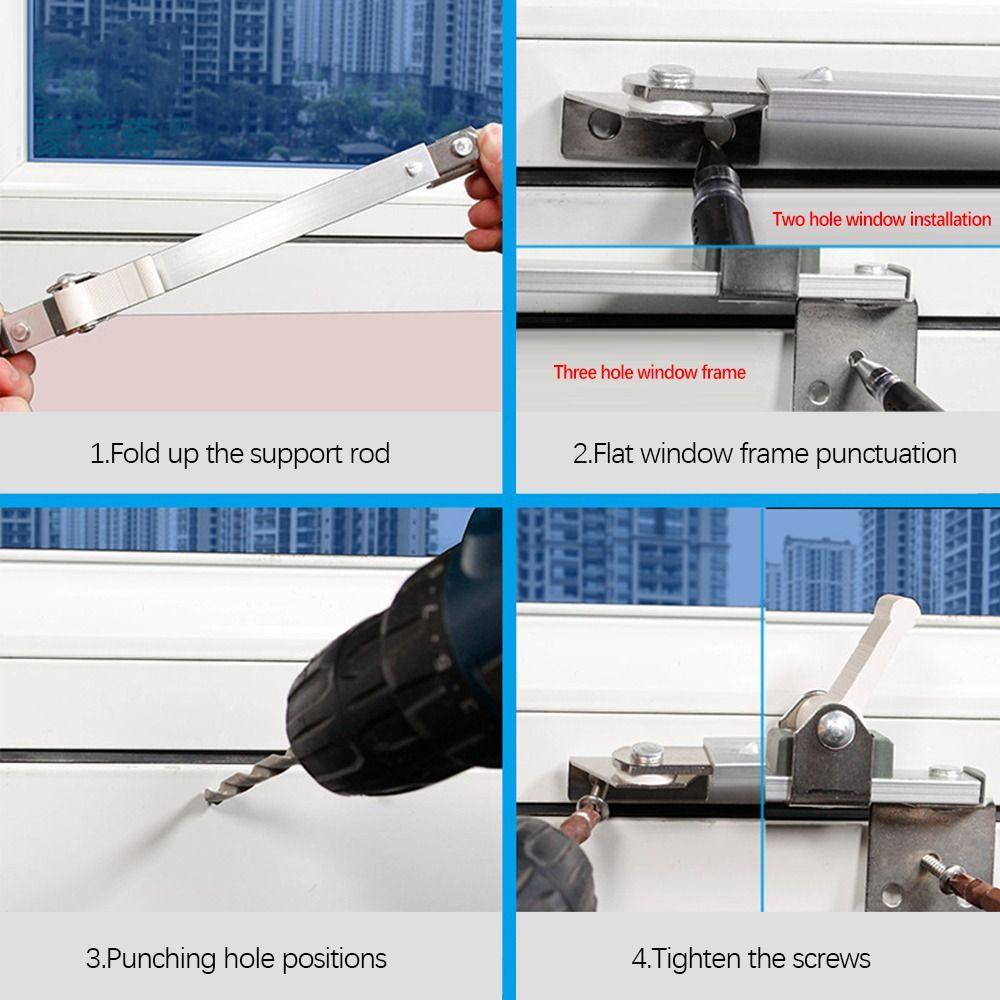 1.Fold up the support rod

Two hole window installation

Three hole window frame

2.Flat window frame punctuation

3.Punching hole positions

4.Tighten the screws