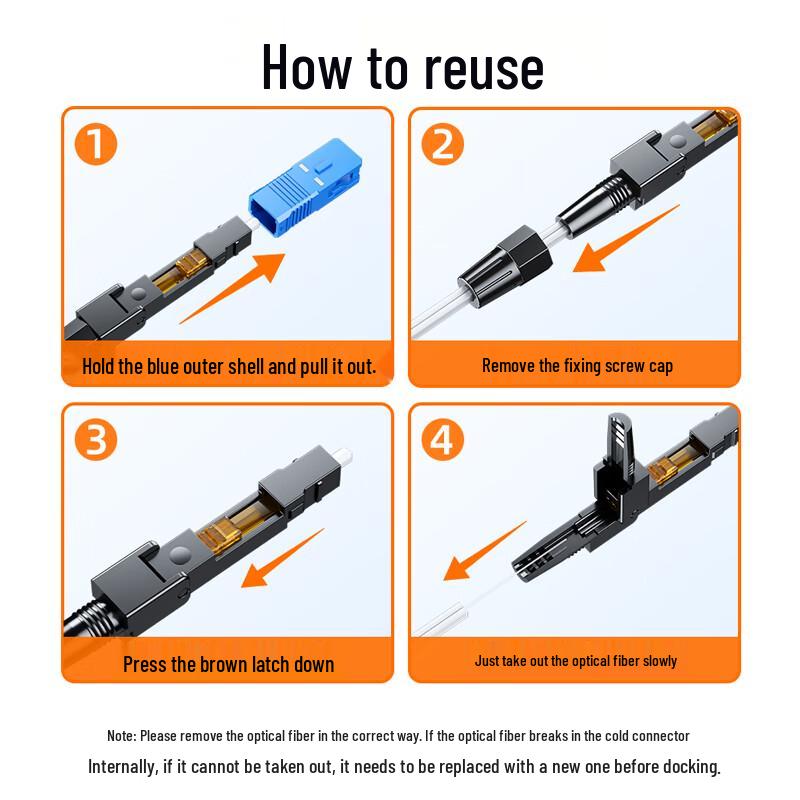 How to reuse

1

Hold the blue outer shell and pull it out.

2

Remove the fixing screw cap

3

Press the brown latch down

4

Just take out the optical fiber slowly

Note: Please remove the optical fiber in the correct way. If the optical fiber breaks in the cold connector

Internally, if it cannot be taken out, it needs to be replaced with a new one before docking.