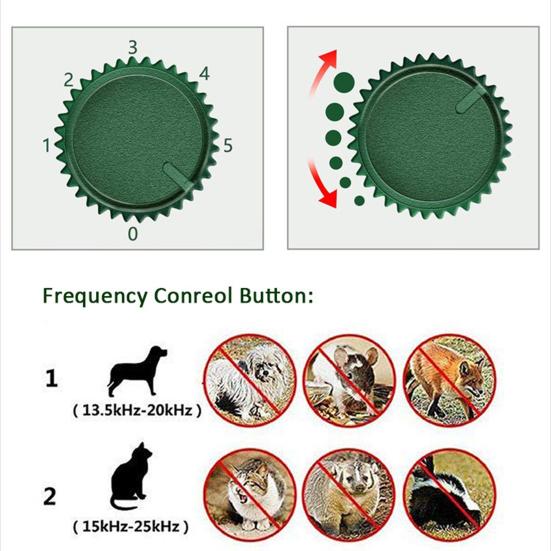 3
2
4
1
5
0

Frequency Conreol Button:

1
( 13.5kHz-20kHz )

2
( 15kHz-25kHz )