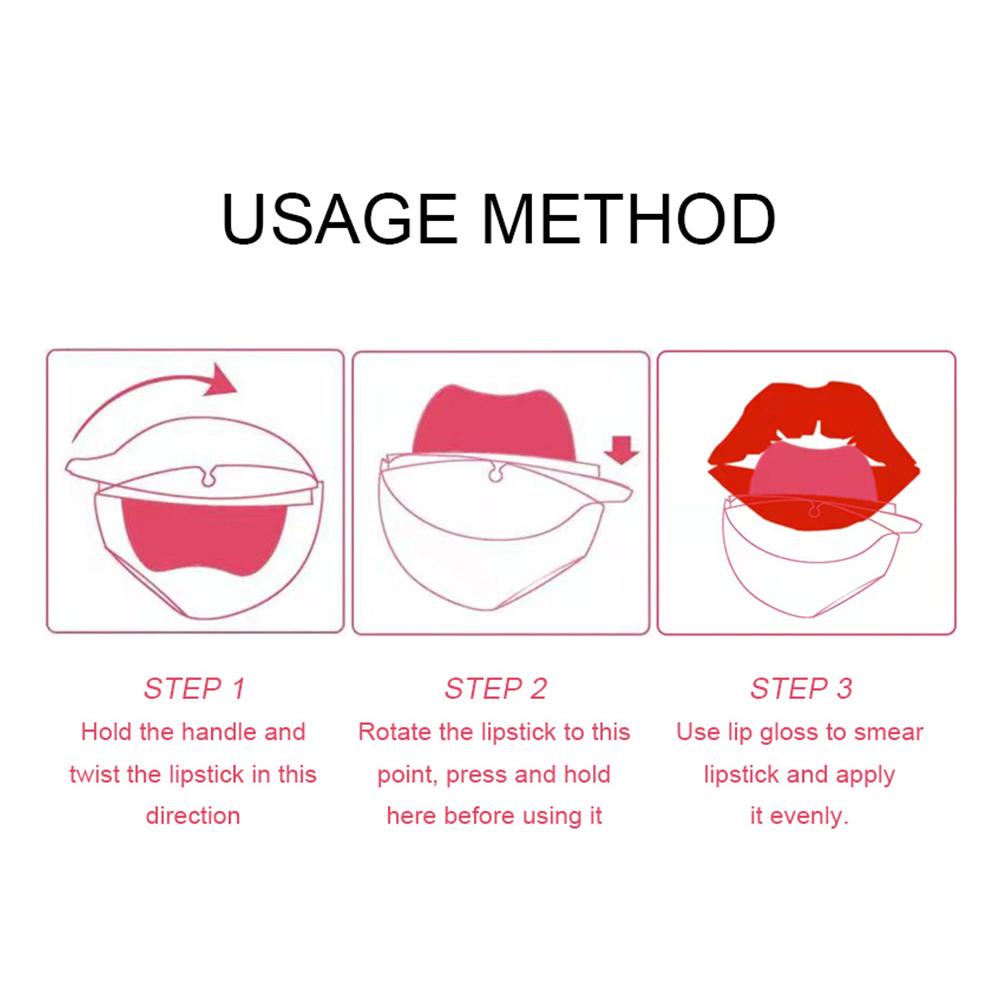 USAGE METHOD

STEP 1
Hold the handle and twist the lipstick in this direction

STEP 2
Rotate the lipstick to this point, press and hold here before using it

STEP 3
Use lip gloss to smear lipstick and apply it evenly.