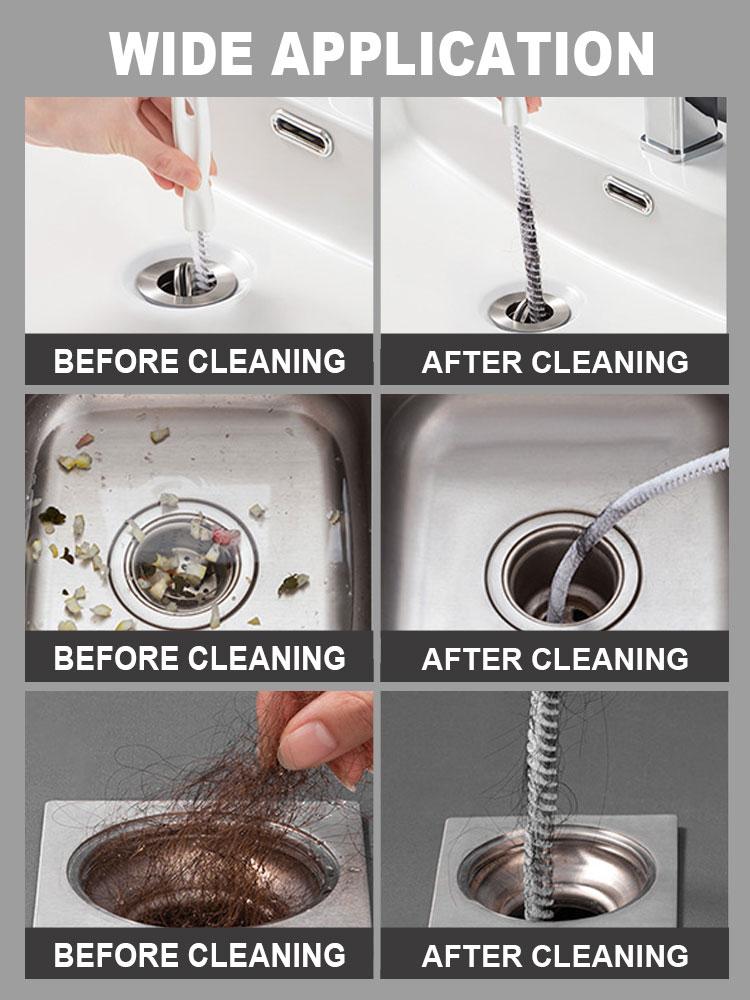 WIDE APPLICATION

BEFORE CLEANING

AFTER CLEANING

BEFORE CLEANING

AFTER CLEANING

BEFORE CLEANING

AFTER CLEANING