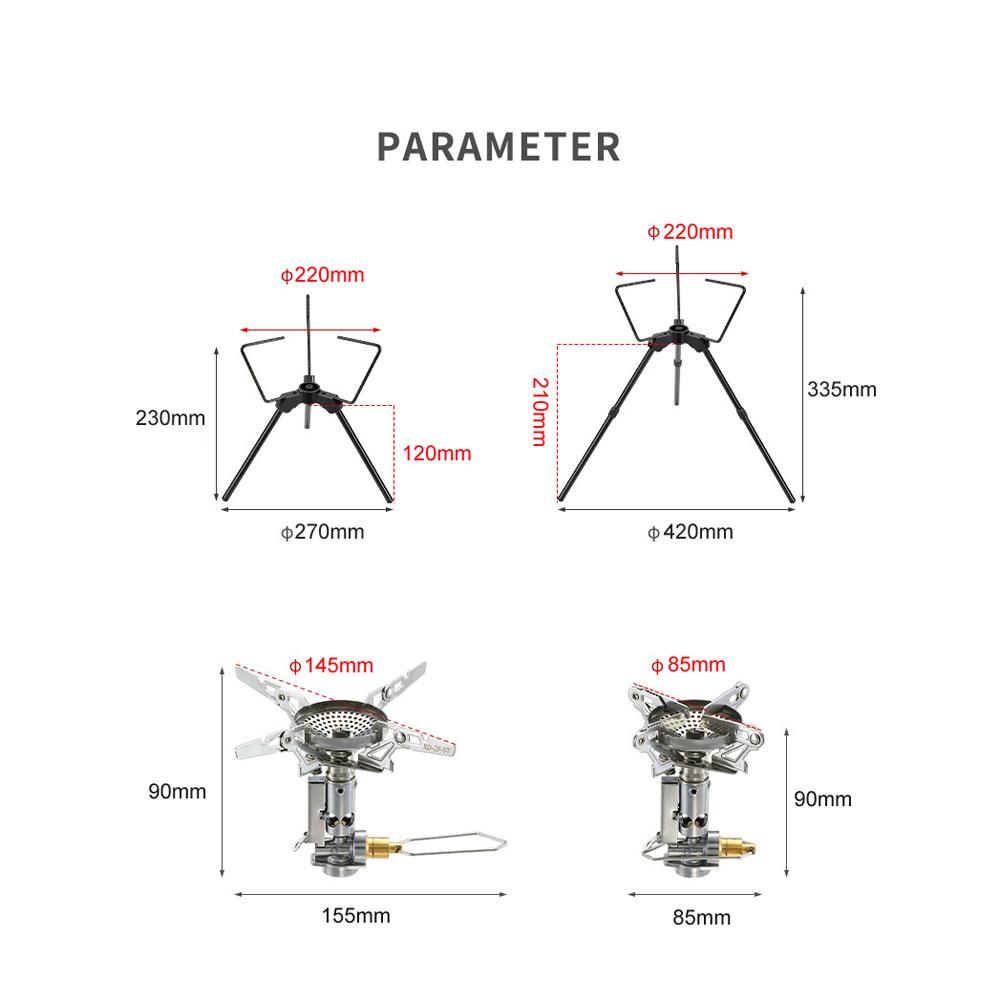 PARAMETER

ϕ220mm
230mm
120mm
ϕ270mm

ϕ220mm
210mm
335mm
ϕ420mm

ϕ145mm
90mm
155mm

ϕ85mm
90mm
85mm