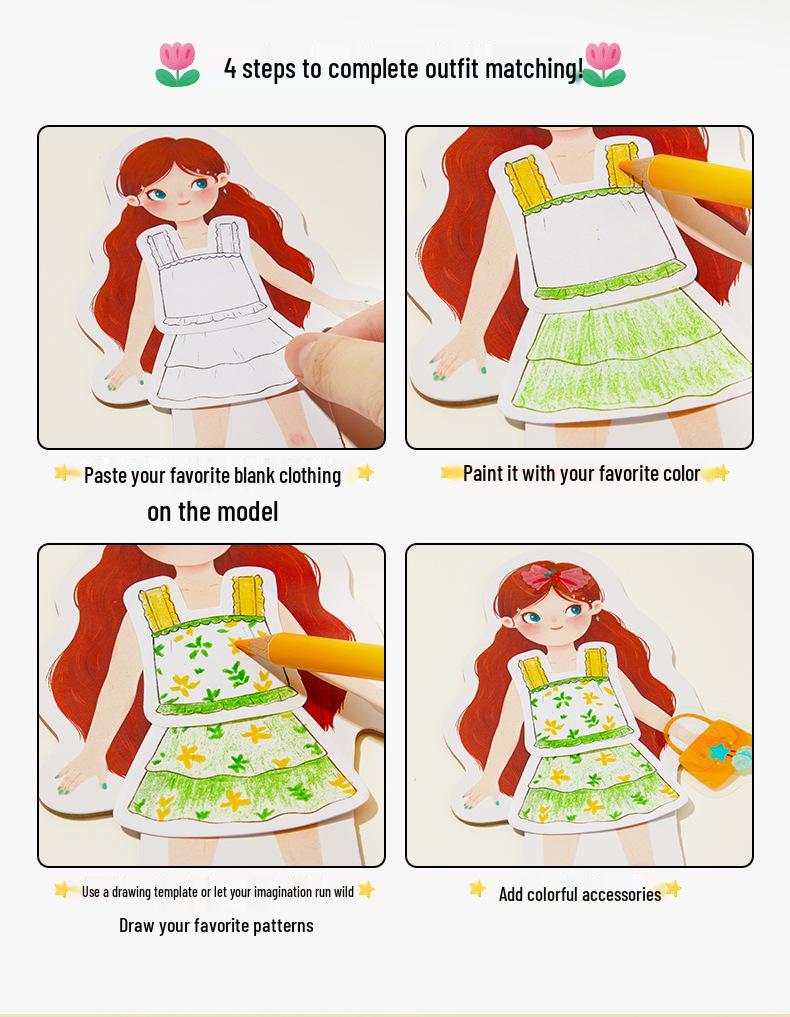 4 steps to complete outfit matching!

Paste your favorite blank clothing on the model

Paint it with your favorite color

Use a drawing template or let your imagination run wild

Draw your favorite patterns

Add colorful accessories