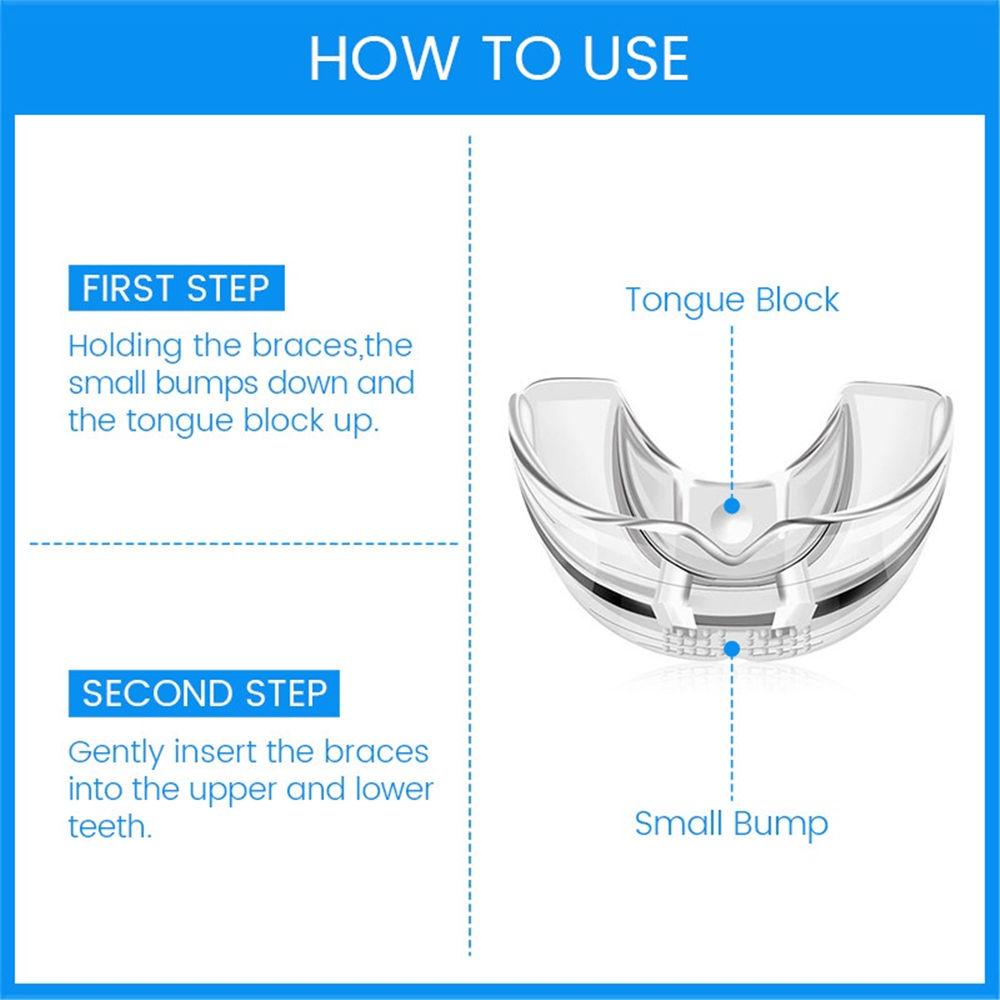 HOW TO USE

FIRST STEP

Holding the braces,the small bumps down and the tongue block up.

SECOND STEP

Gently insert the braces into the upper and lower teeth.

Tongue Block

Small Bump