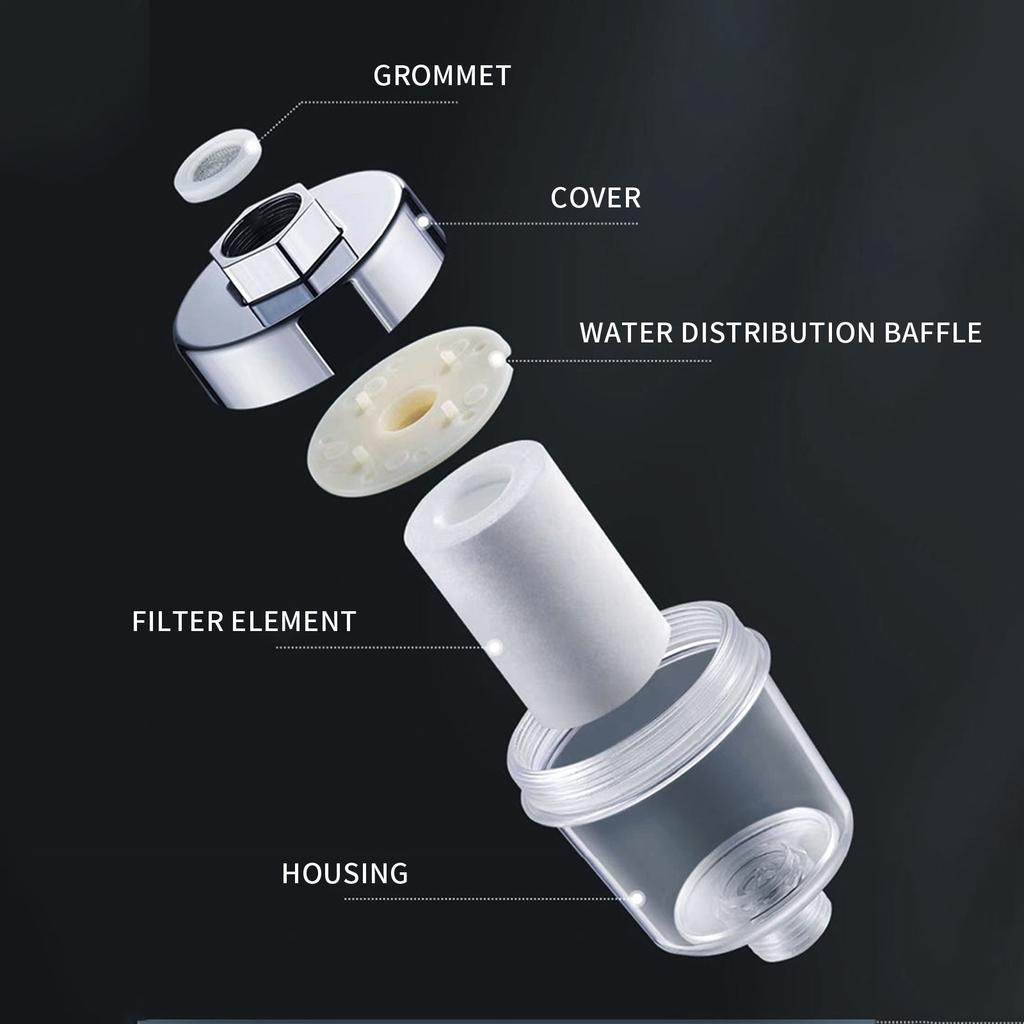 GROMMET

COVER

WATER DISTRIBUTION BAFFLE

FILTER ELEMENT

HOUSING