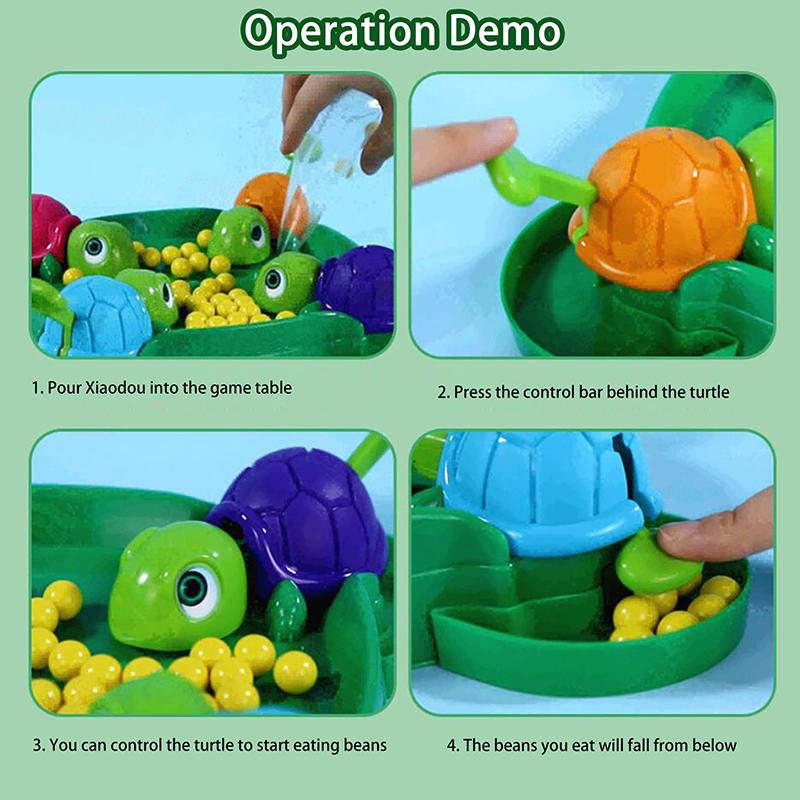 Operation Demo

1. Pour Xiaodou into the game table

2. Press the control bar behind the turtle

3. You can control the turtle to start eating beans

4. The beans you eat will fall from below