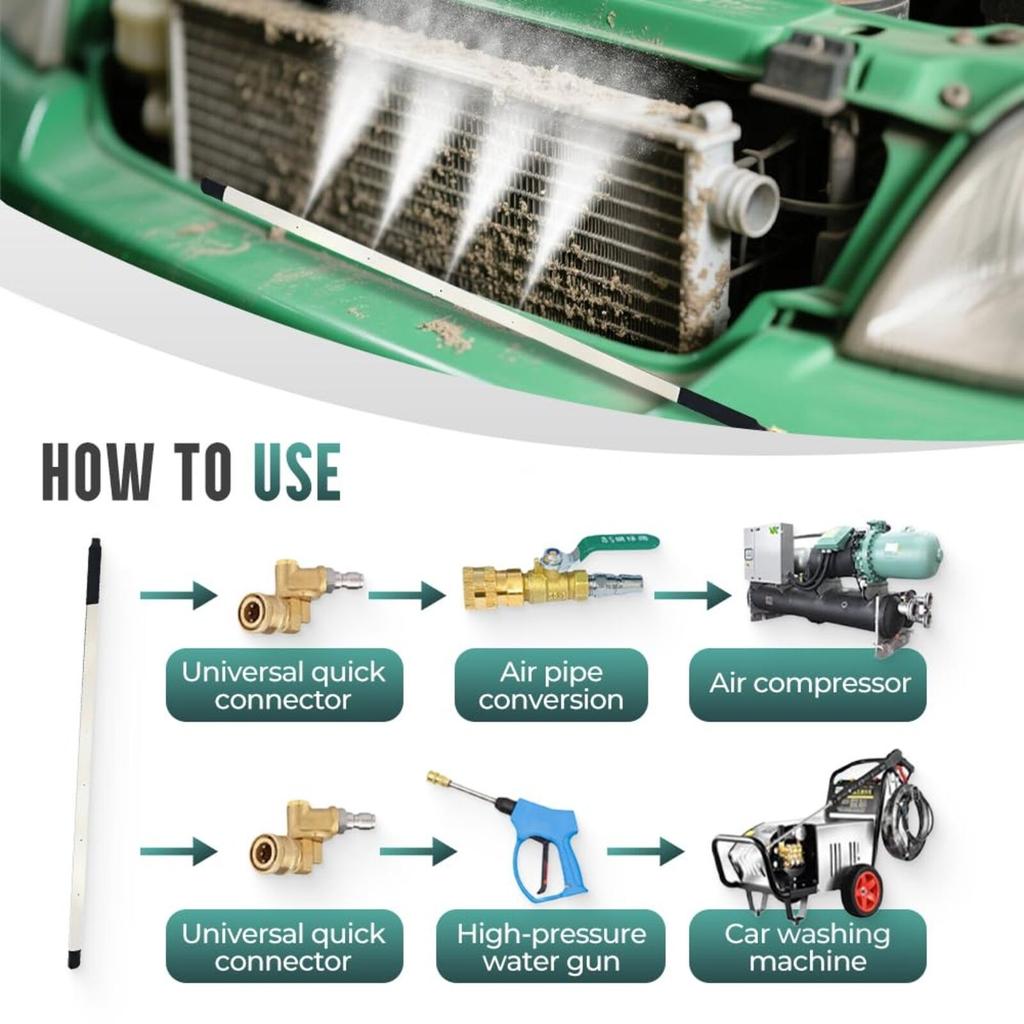 HOW TO USE

Universal quick connector

Air pipe conversion

Air compressor

Universal quick connector

High-pressure water gun

Car washing machine