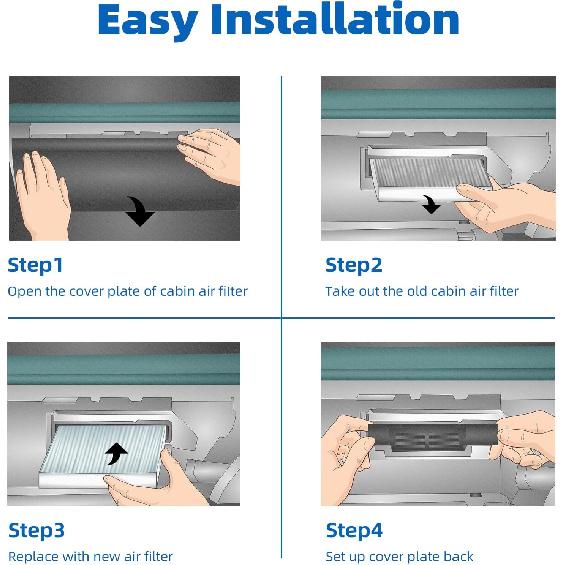 Easy Installation

Step1

Open the cover plate of cabin air filter

Step2

Take out the old cabin air filter

Step3

Replace with new air filter

Step4

Set up cover plate back