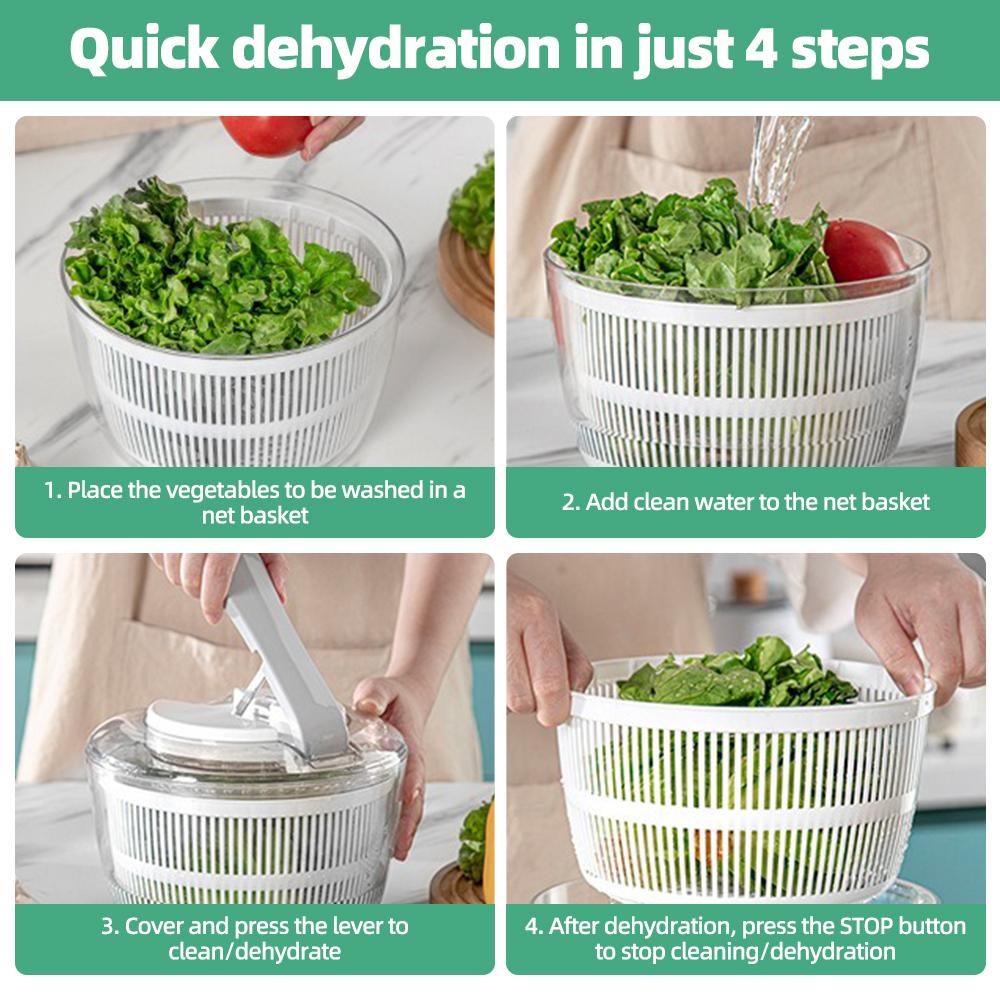 Quick dehydration in just 4 steps

1. Place the vegetables to be washed in a net basket

2. Add clean water to the net basket

3. Cover and press the lever to clean/dehydrate

4. After dehydration, press the STOP button to stop cleaning/dehydration