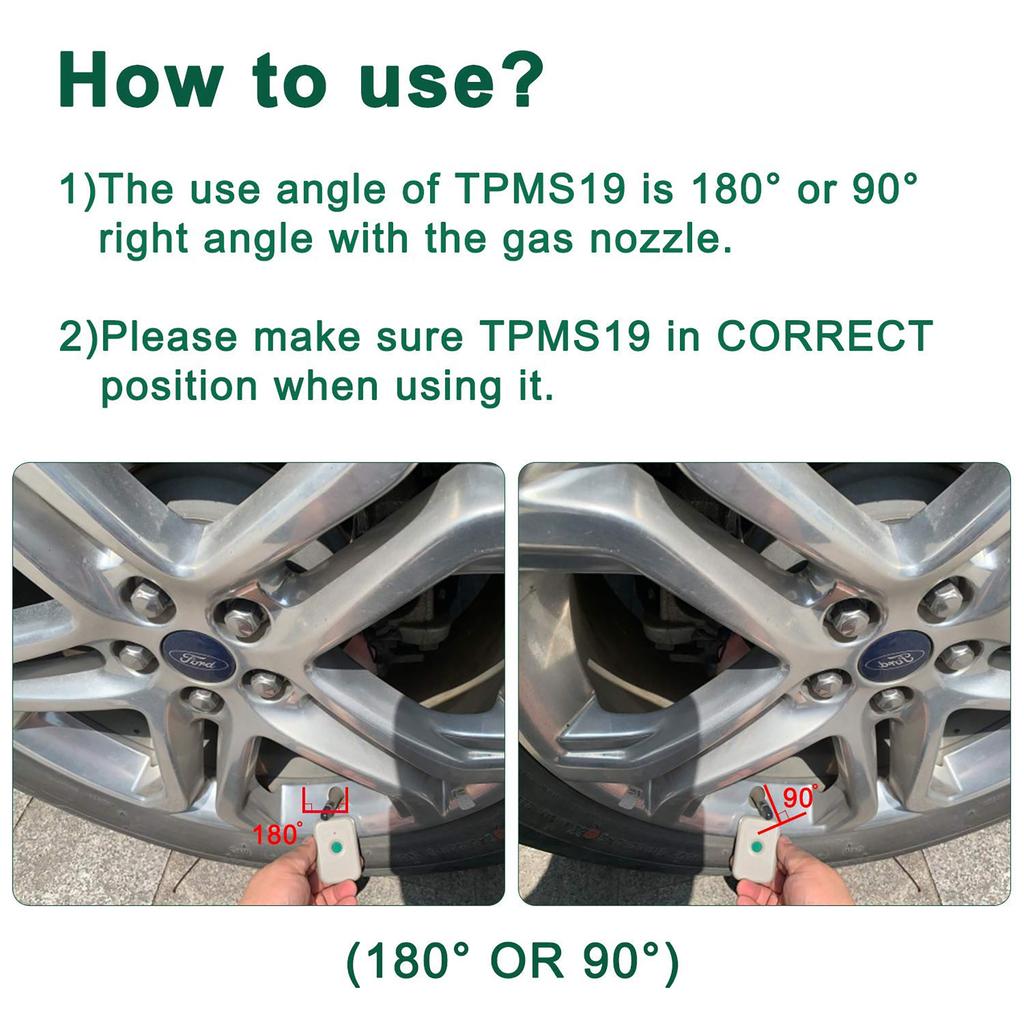 How to use?

1)The use angle of TPMS19 is 180° or 90° right angle with the gas nozzle.

2)Please make sure TPMS19 in CORRECT position when using it.

Ford

180°

Ford

90°

(180° OR 90°)