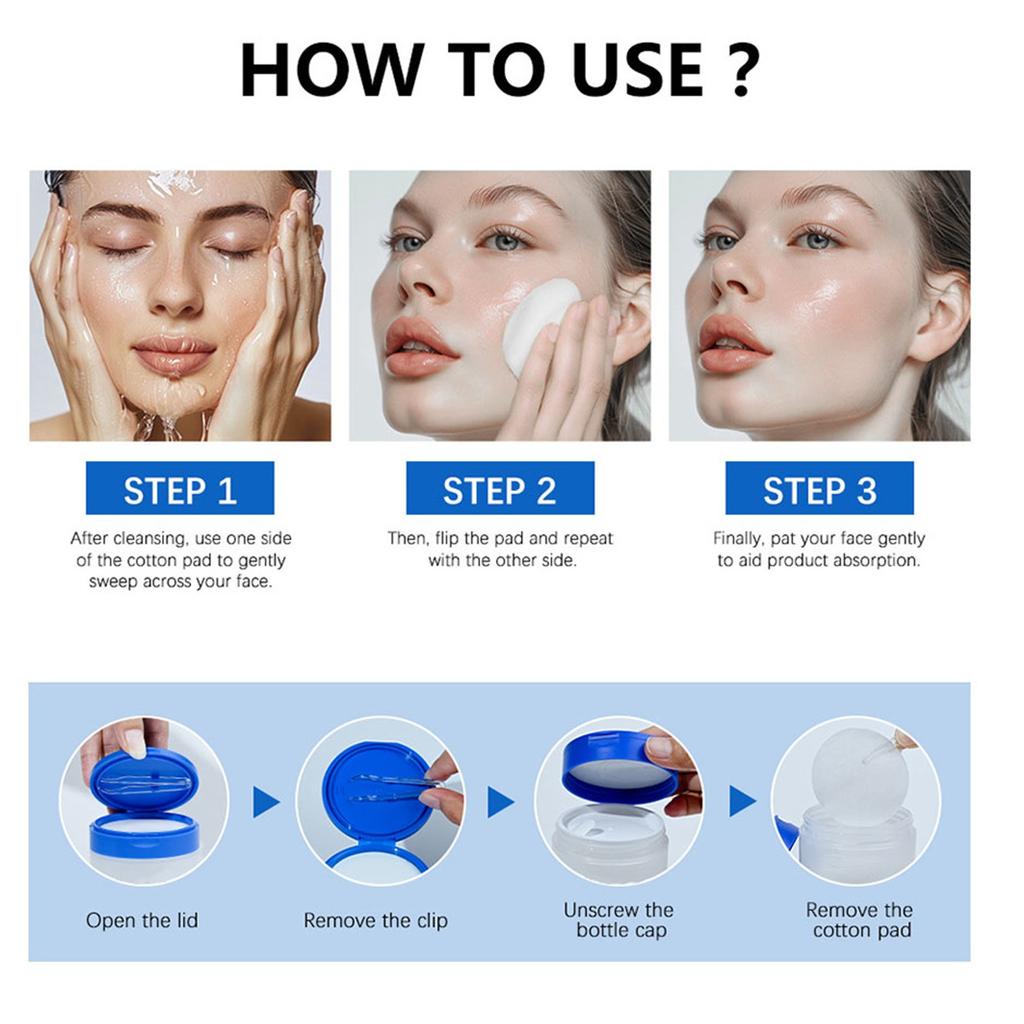 HOW TO USE ?

STEP 1

After cleansing, use one side of the cotton pad to gently sweep across your face.

STEP 2

Then, flip the pad and repeat with the other side.

STEP 3

Finally, pat your face gently to aid product absorption.

Open the lid

Remove the clip

Unscrew the bottle cap

Remove the cotton pad