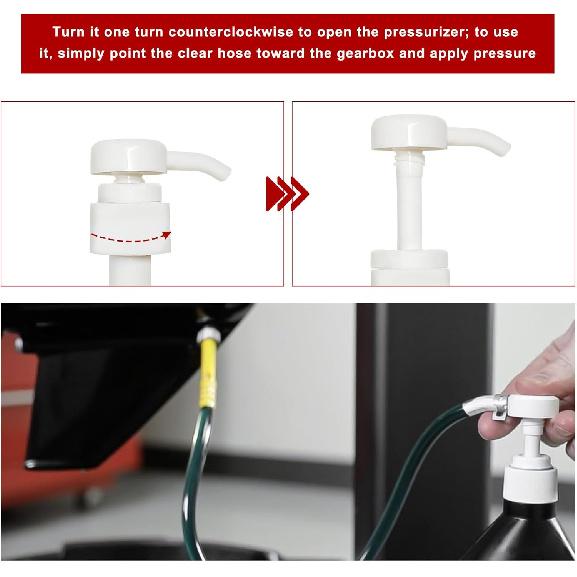 Turn it one turn counterclockwise to open the pressurizer; to use it, simply point the clear hose toward the gearbox and apply pressure