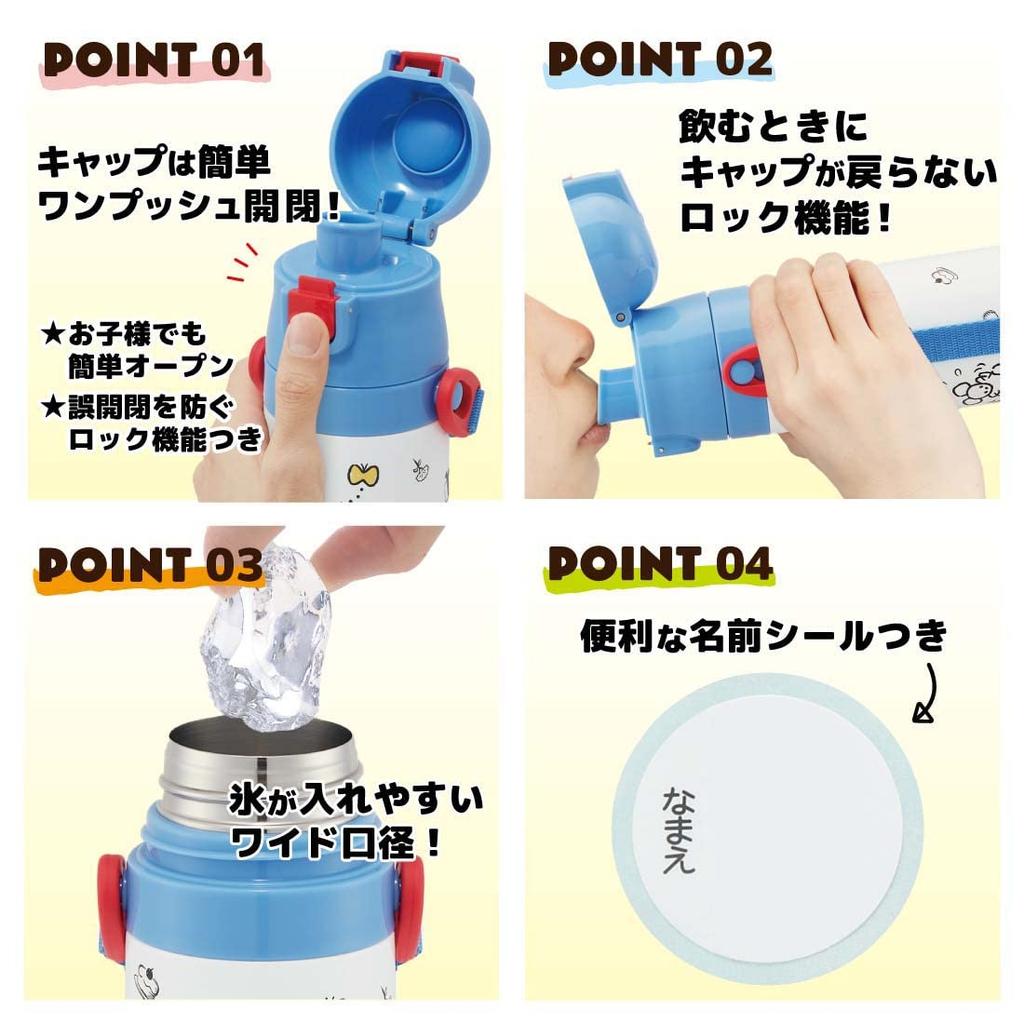 POINT 01

キャップは簡単
ワンプッシュ開閉！

★お子様でも
簡単オープン
★誤開閉を防ぐ
ロック機能つき

POINT 02

飲むときに
キャップが戻らない
ロック機能！

POINT 03

氷が入れやすい
ワイド口径！

POINT 04

便利な名前シールつき

なまえ