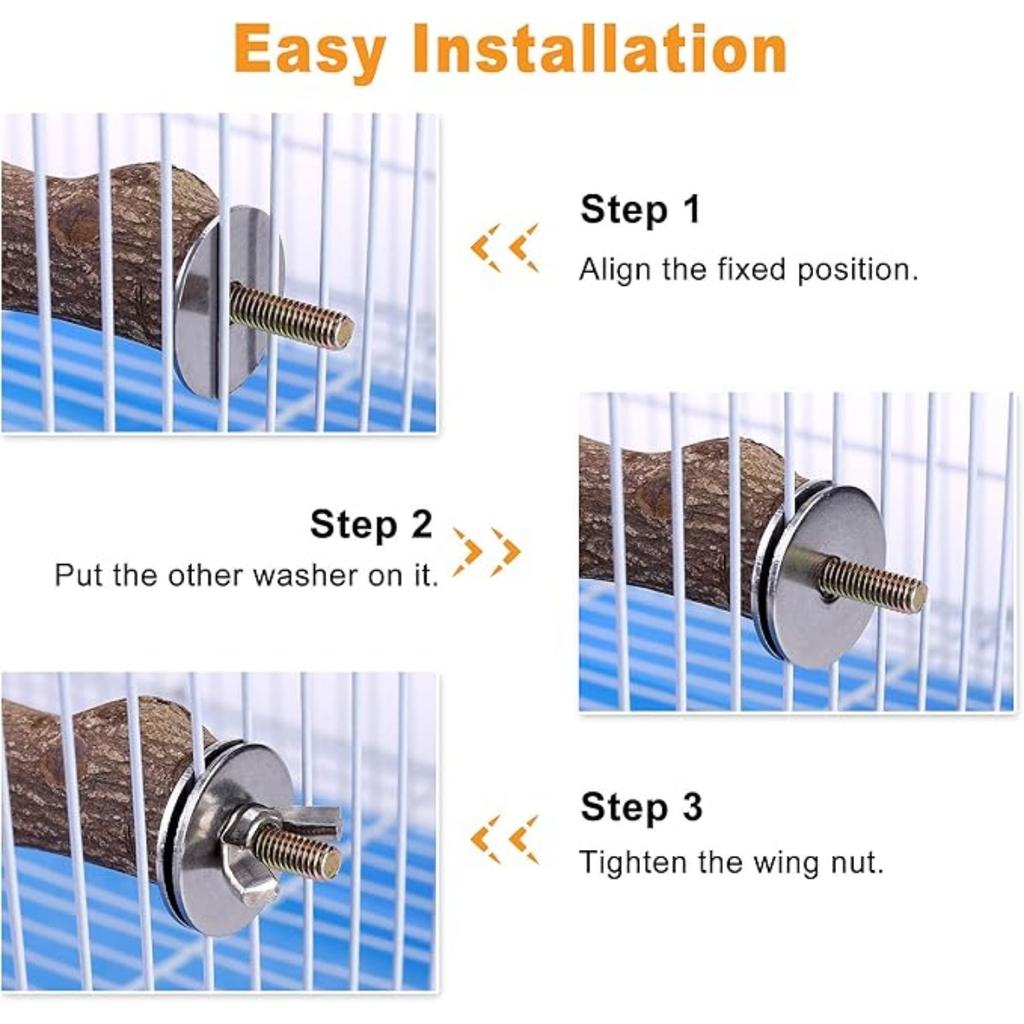 Easy Installation

Step 1
Align the fixed position.

Step 2
Put the other washer on it.

Step 3
Tighten the wing nut.