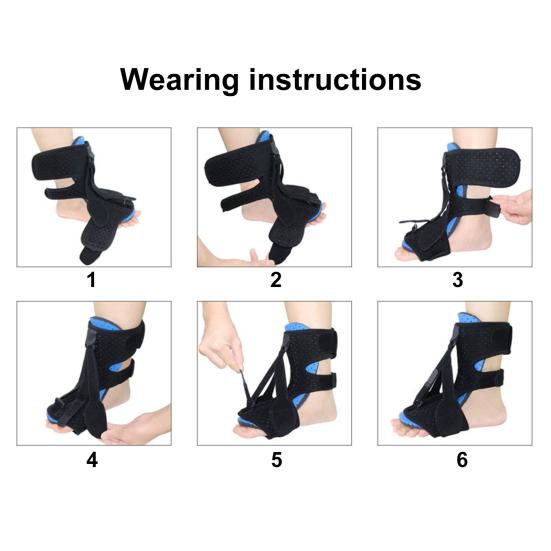 Wearing instructions

1

2

3

4

5

6