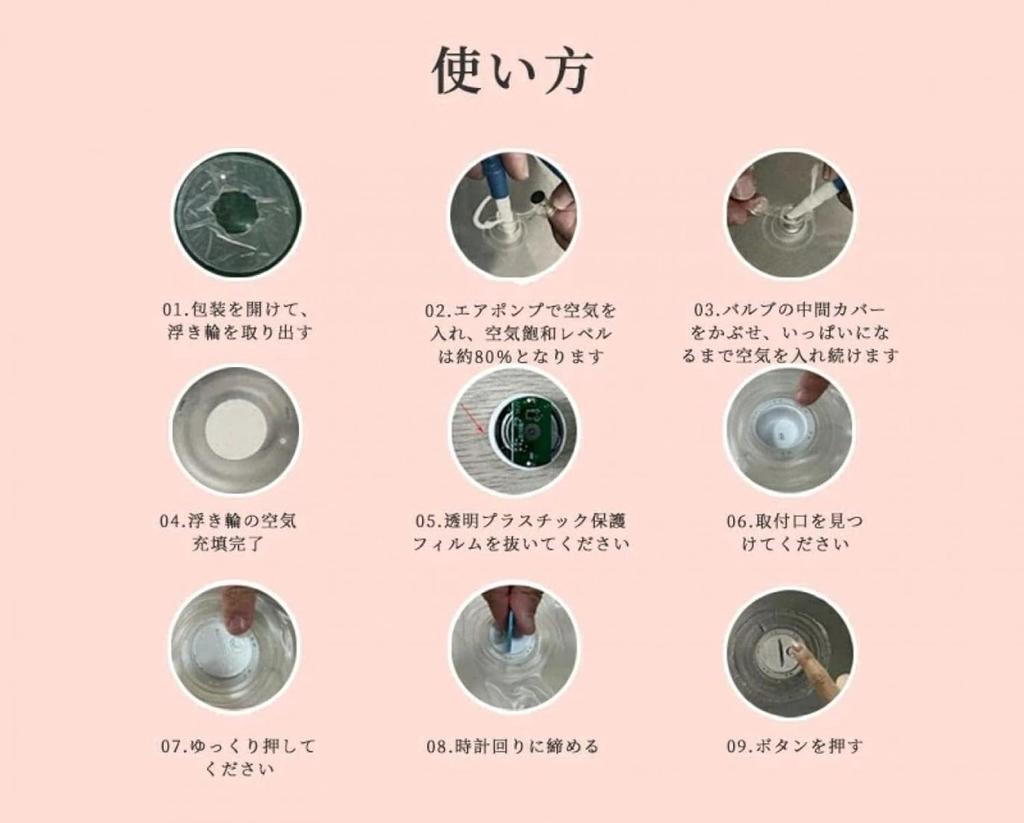 使い方

01.包装を開けて、浮き輪を取り出す

02.エアポンプで空気を入れ、空気飽和レベルは約80%となります

03.バルブの中間カバーをかぶせ、いっぱいになるまで空気を入れ続けます

04.浮き輪の空気充填完了

05.透明プラスチック保護フィルムを抜いてください

06.取付口を見つけてください

07.ゆっくり押してください

08.時計回りに締める

09.ボタンを押す