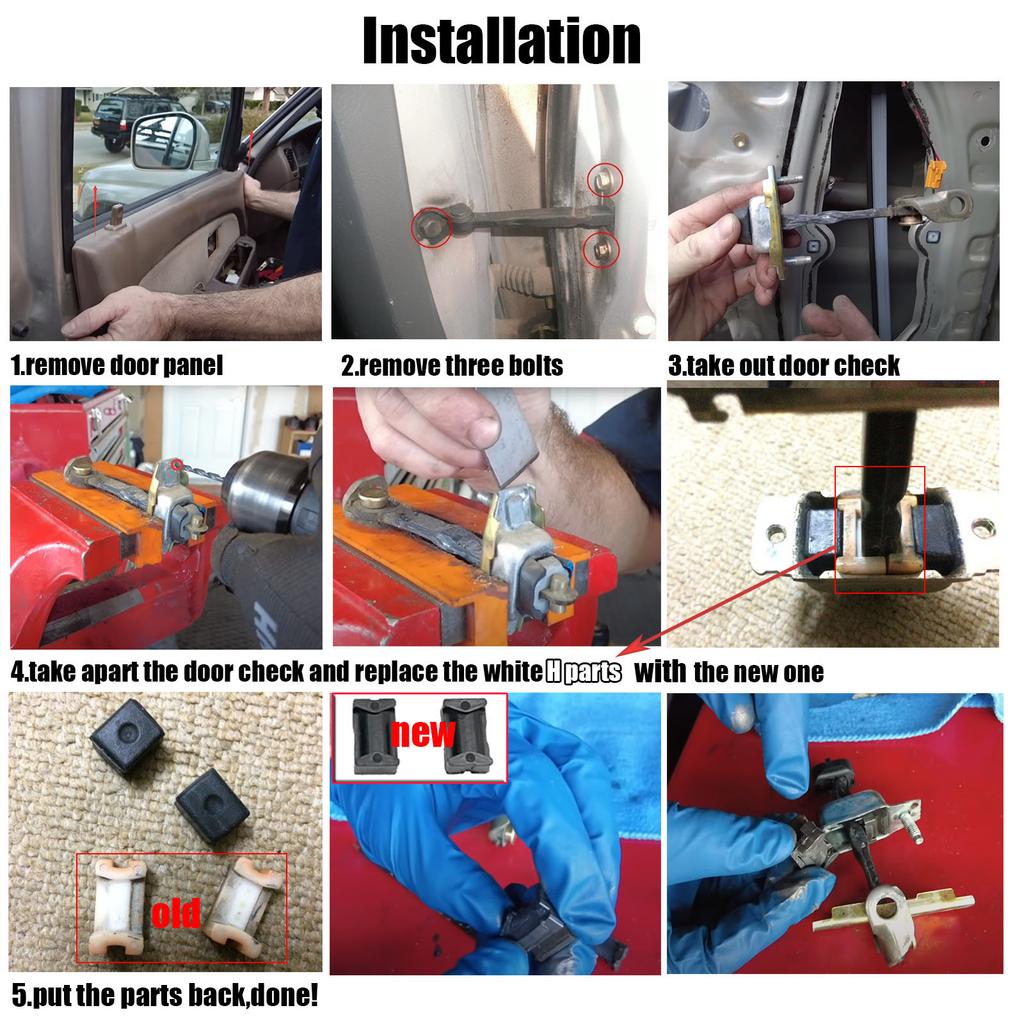 Installation

1.remove door panel

2.remove three bolts

3.take out door check

4.take apart the door check and replace the white H parts with the new one

new

old

5.put the parts back,done!