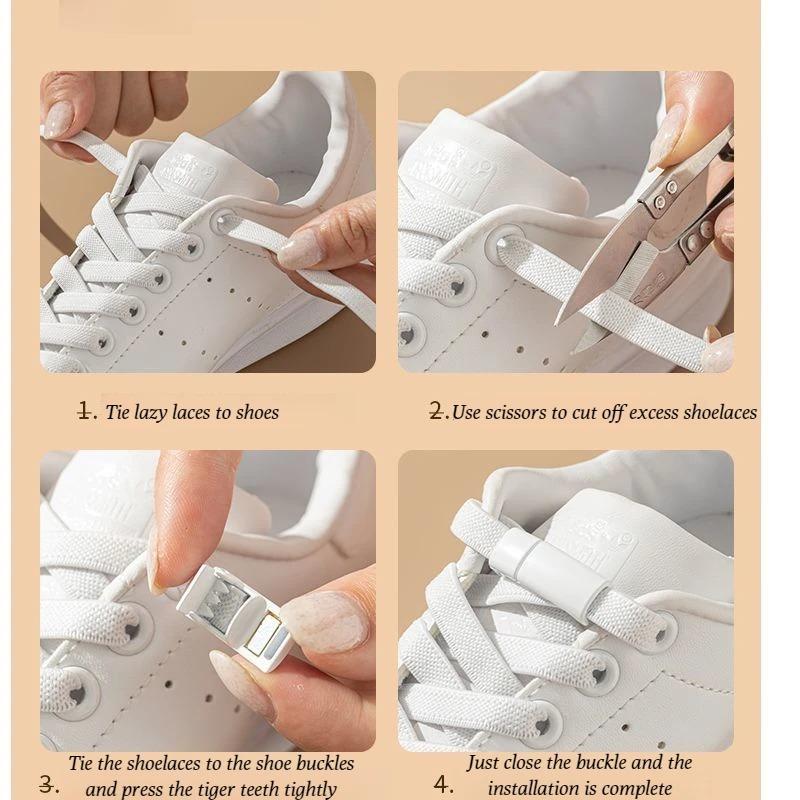 1. Tie lazy laces to shoes

2. Use scissors to cut off excess shoelaces

3. Tie the shoelaces to the shoe buckles and press the tiger teeth tightly

4. Just close the buckle and the installation is complete