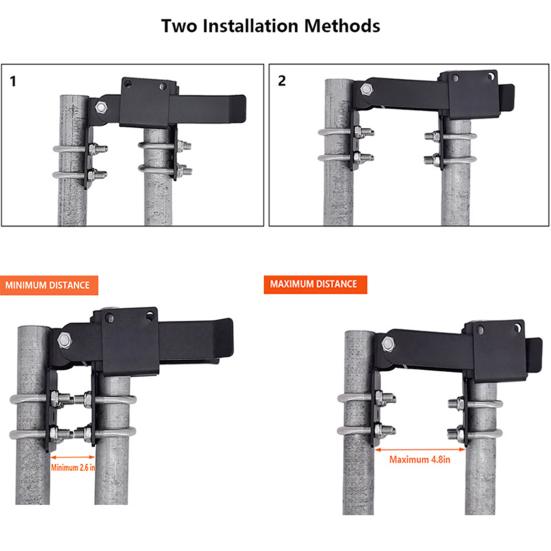 Two Installation Methods

1

2

MINIMUM DISTANCE

Minimum 2.6 in

MAXIMUM DISTANCE

Maximum 4.8in