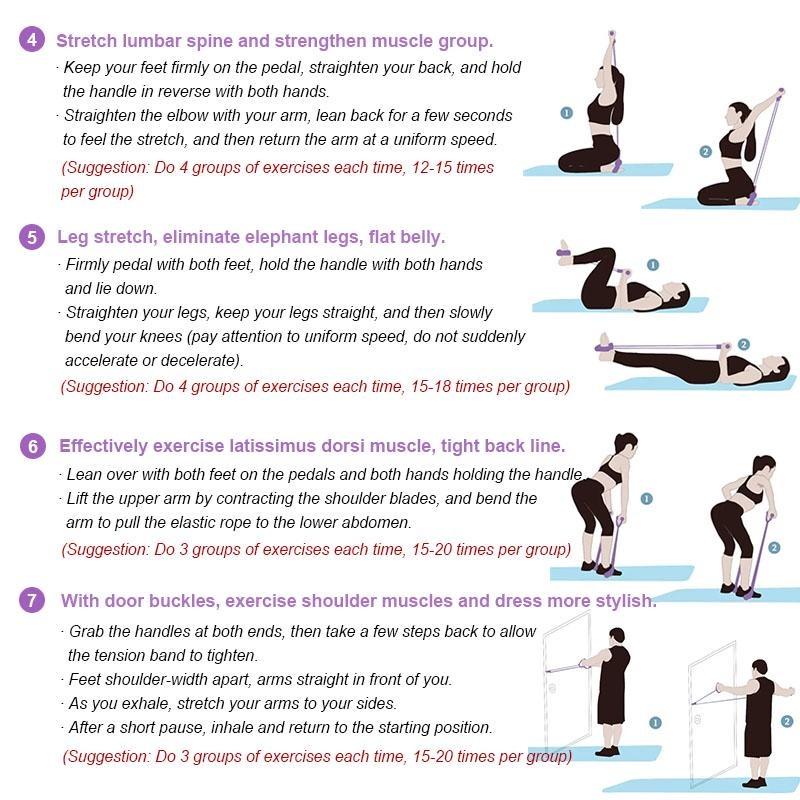 4 Stretch lumbar spine and strengthen muscle group.
· Keep your feet firmly on the pedal, straighten your back, and hold the handle in reverse with both hands.
· Straighten the elbow with your arm, lean back for a few seconds to feel the stretch, and then return the arm at a uniform speed.
(Suggestion: Do 4 groups of exercises each time, 12-15 times per group)

1
2

5 Leg stretch, eliminate elephant legs, flat belly.
· Firmly pedal with both feet, hold the handle with both hands and lie down.
· Straighten your legs, keep your legs straight, and then slowly bend your knees (pay attention to uniform speed, do not suddenly accelerate or decelerate).
(Suggestion: Do 4 groups of exercises each time, 15-18 times per group)

1
2

6 Effectively exercise latissimus dorsi muscle, tight back line.
· Lean over with both feet on the pedals and both hands holding the handle.
· Lift the upper arm by contracting the shoulder blades, and bend the arm to pull the elastic rope to the lower abdomen.
(Suggestion: Do 3 groups of exercises each time, 15-20 times per group)

1
2

7 With door buckles, exercise shoulder muscles and dress more stylish.
· Grab the handles at both ends, then take a few steps back to allow the tension band to tighten.
· Feet shoulder-width apart, arms straight in front of you.
· As you exhale, stretch your arms to your sides.
· After a short pause, inhale and return to the starting position.
(Suggestion: Do 3 groups of exercises each time, 15-20 times per group)

1
2